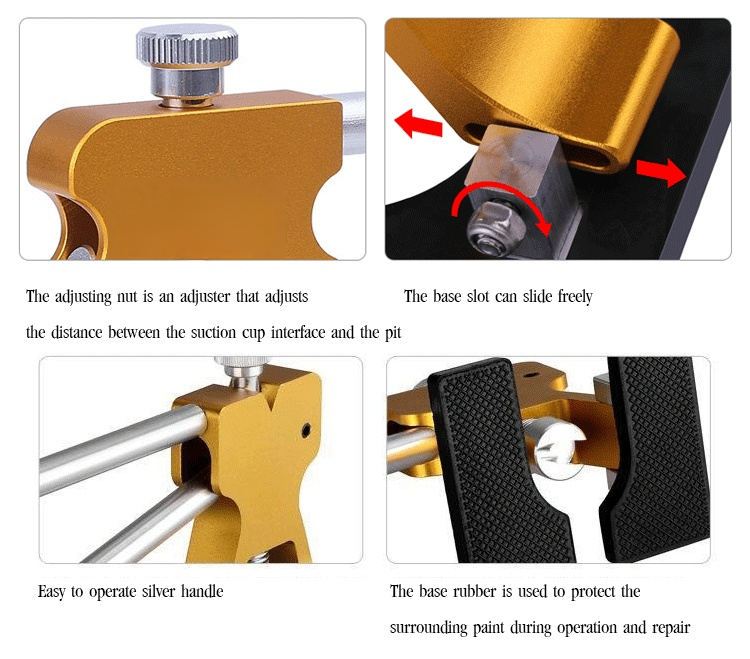 The adjusting nut is an adjuster that adjusts the distance between the suction cup interface and the pit

The base slot can slide freely

Easy to operate silver handle

The base rubber is used to protect the surrounding paint during operation and repair