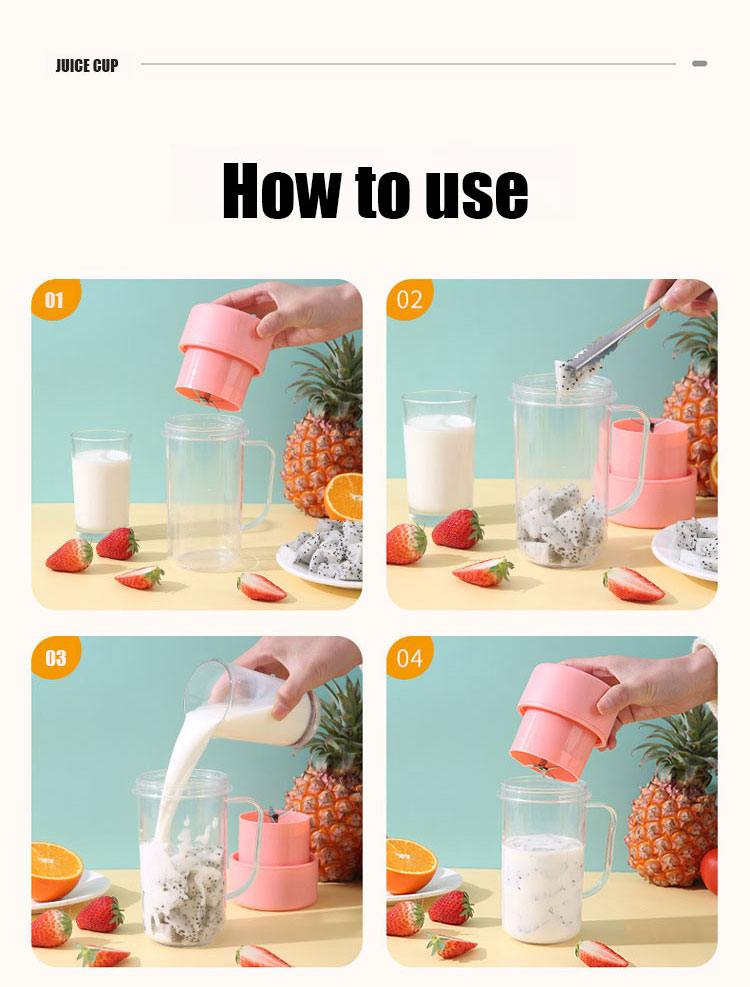 JUICE CUP

How to use

01

02

03

04