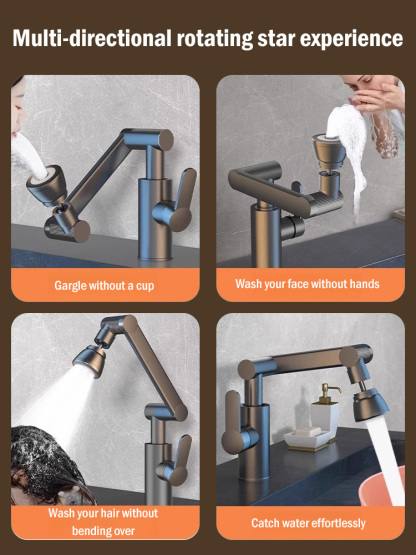 Multi-directional rotating star experience

Gargle without a cup

Wash your face without hands

Wash your hair without bending over

Catch water effortlessly