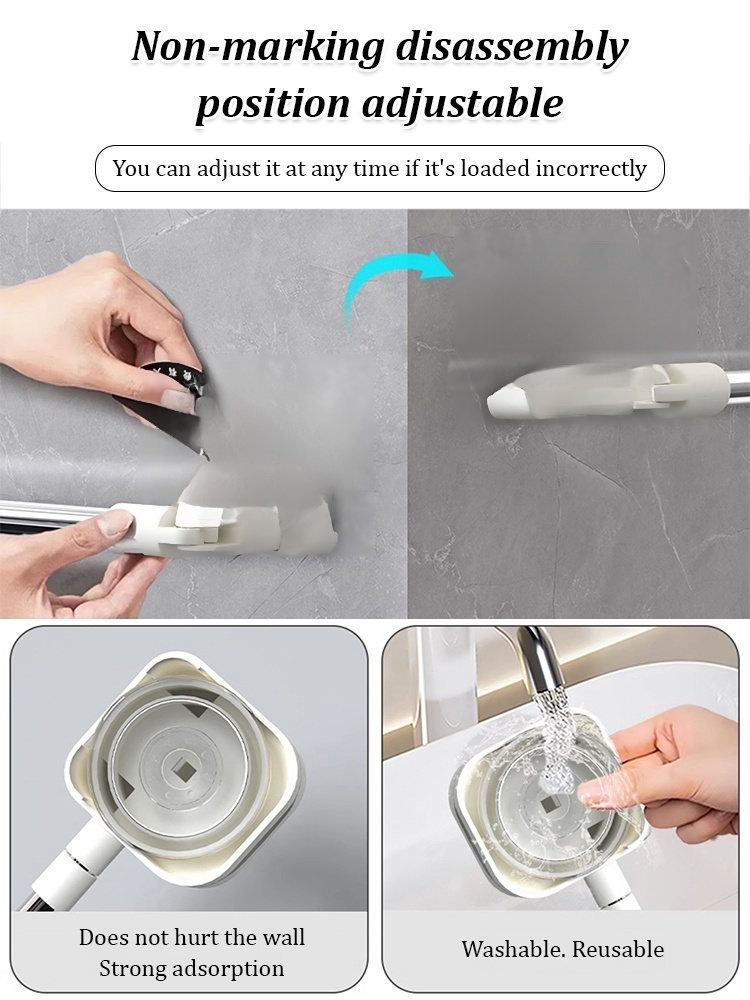 Non-marking disassembly position adjustable

You can adjust it at any time if it's loaded incorrectly

Does not hurt the wall
Strong adsorption

Washable. Reusable