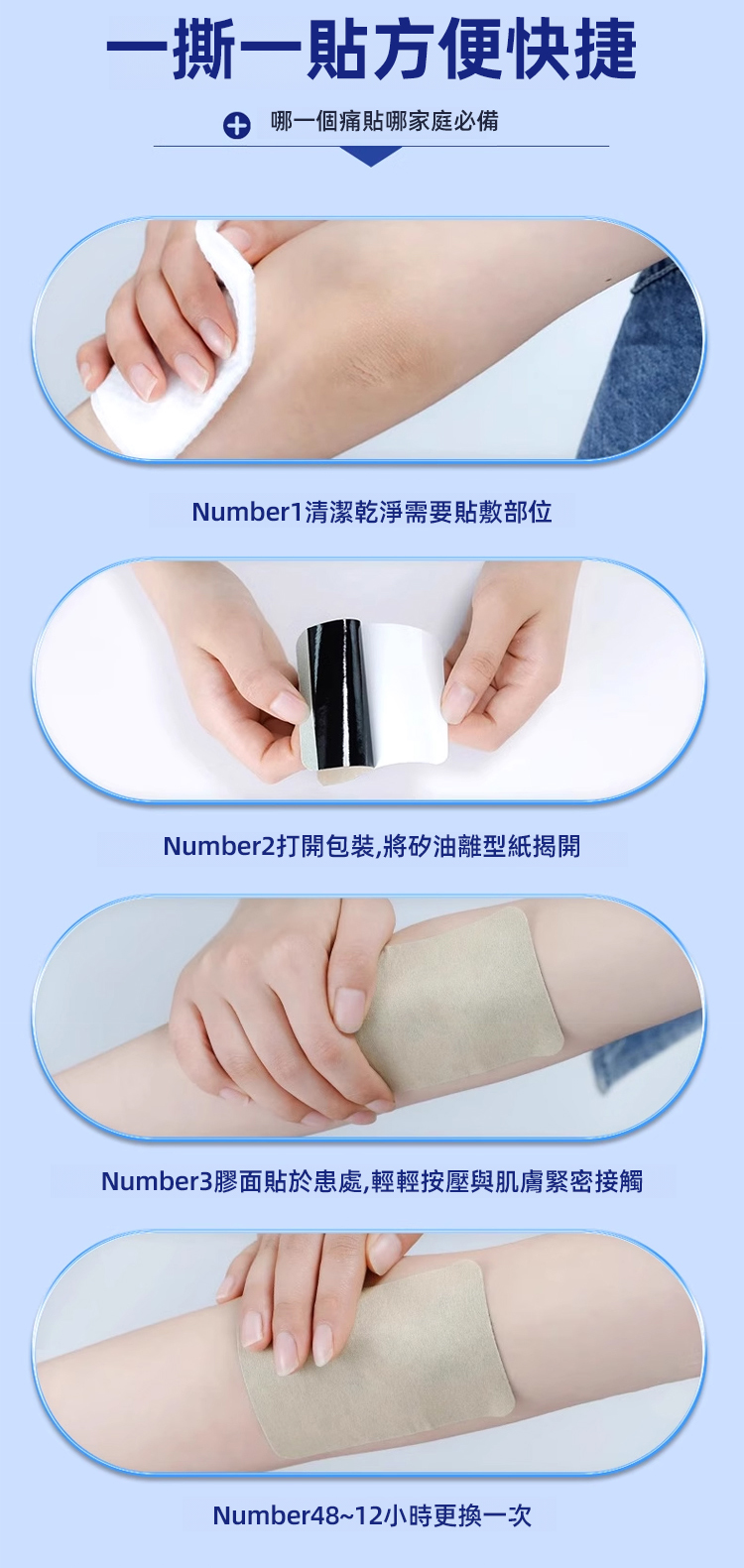 一撕一貼方便快捷

哪一個痛貼哪家庭必備

Number1清潔乾淨需要貼敷部位

Number2打開包裝,將矽油離型紙揭開

Number3膠面貼於患處,輕輕按壓與肌膚緊密接觸

Number48~12小時更換一次