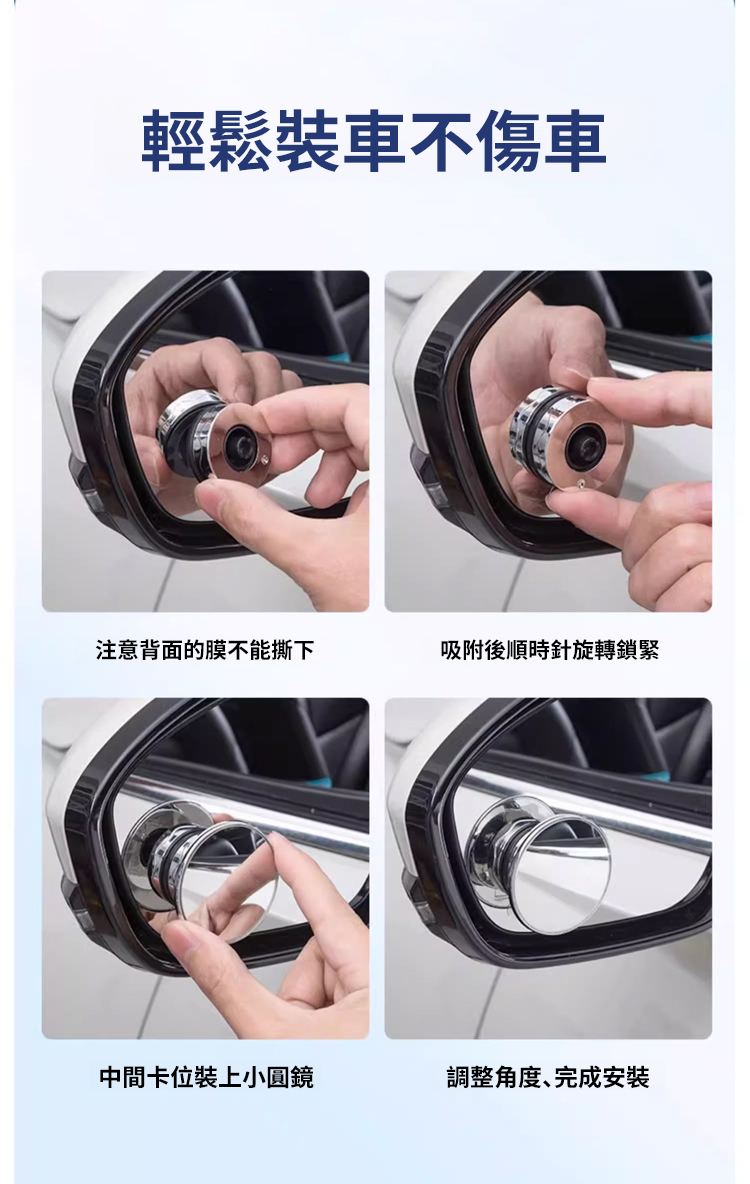 輕鬆裝車不傷車

注意背面的膜不能撕下

吸附後順時針旋轉鎖緊

中間卡位裝上小圓鏡

調整角度、完成安裝