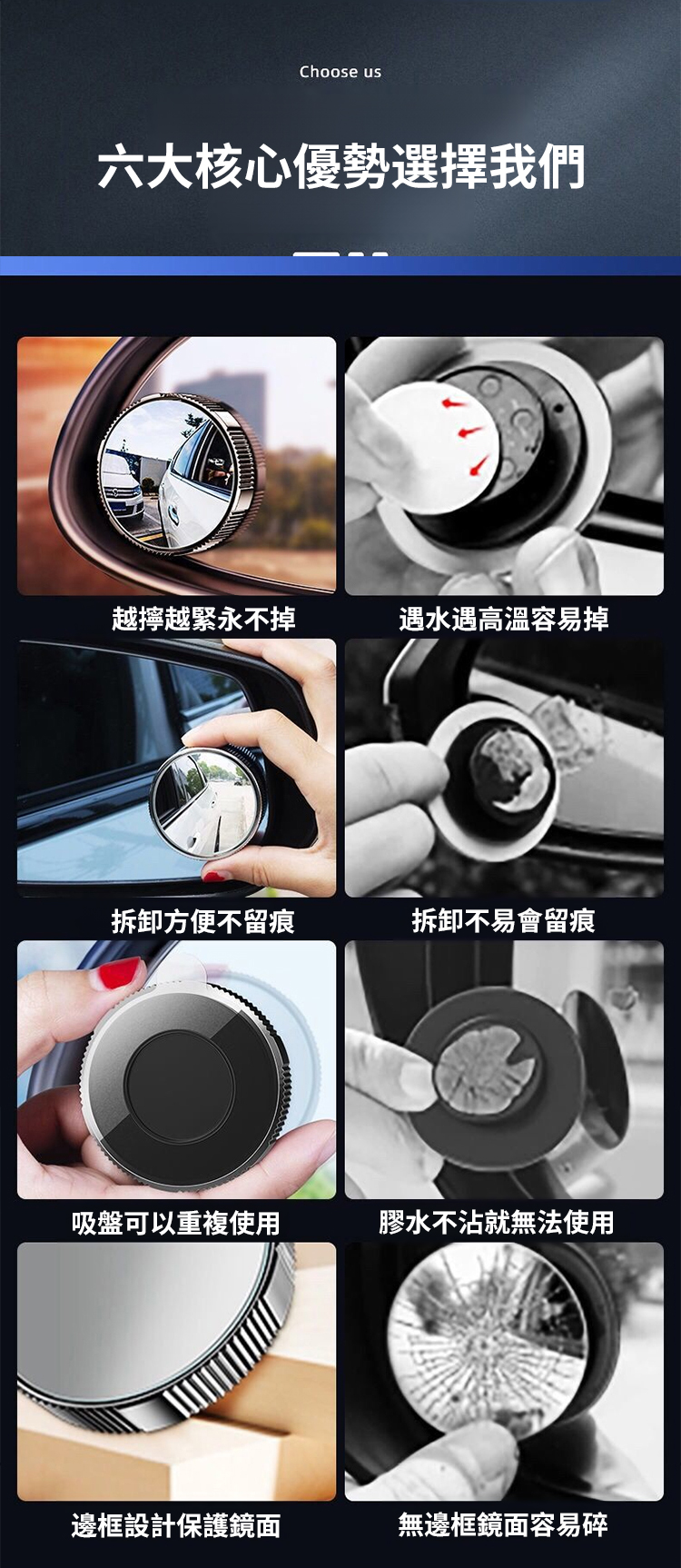 Choose us

六大核心優勢選擇我們

越擰越緊永不掉

遇水遇高溫容易掉

拆卸方便不留痕

拆卸不易會留痕

吸盤可以重複使用

膠水不沾就無法使用

邊框設計保護鏡面

無邊框鏡面容易碎