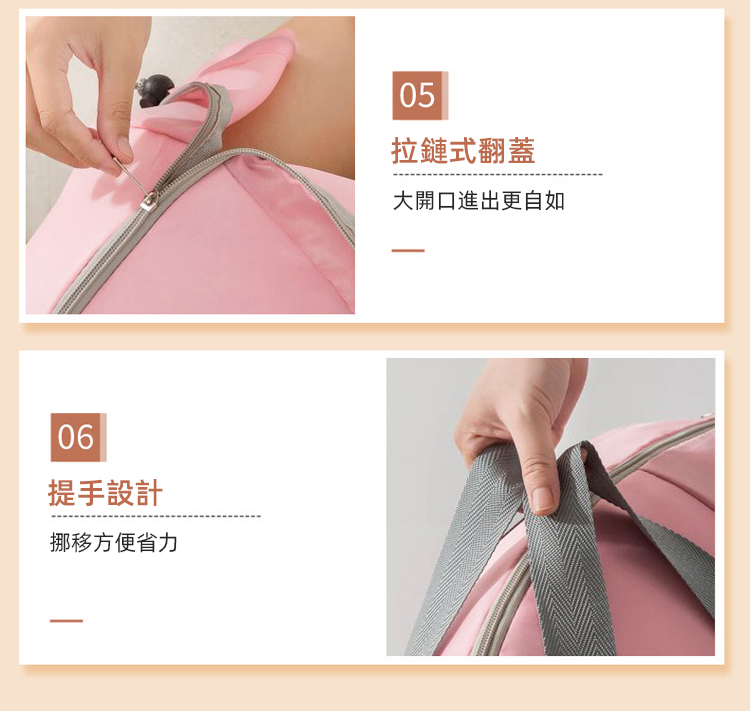 05

拉鏈式翻蓋

大開口進出更自如

06

提手設計

挪移方便省力