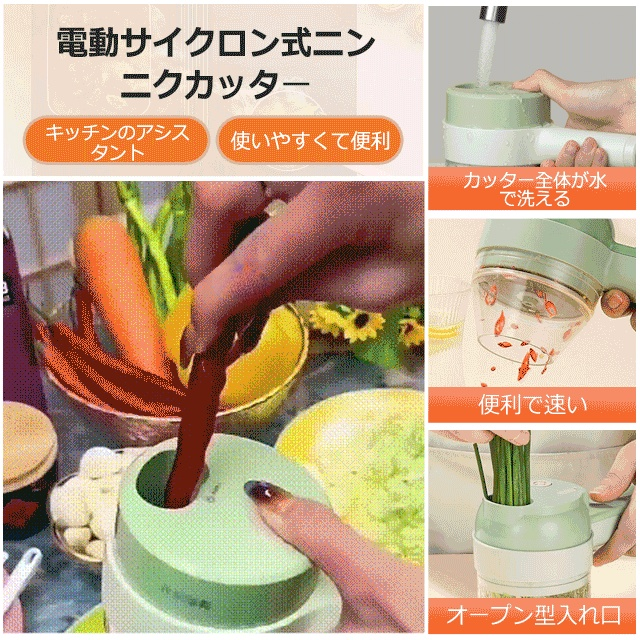 電動サイクロン式ニンニクカッター

キッチンのアシスタント

使いやすくて便利

カッター全体が水で洗える

便利で速い

オープン型入れ口