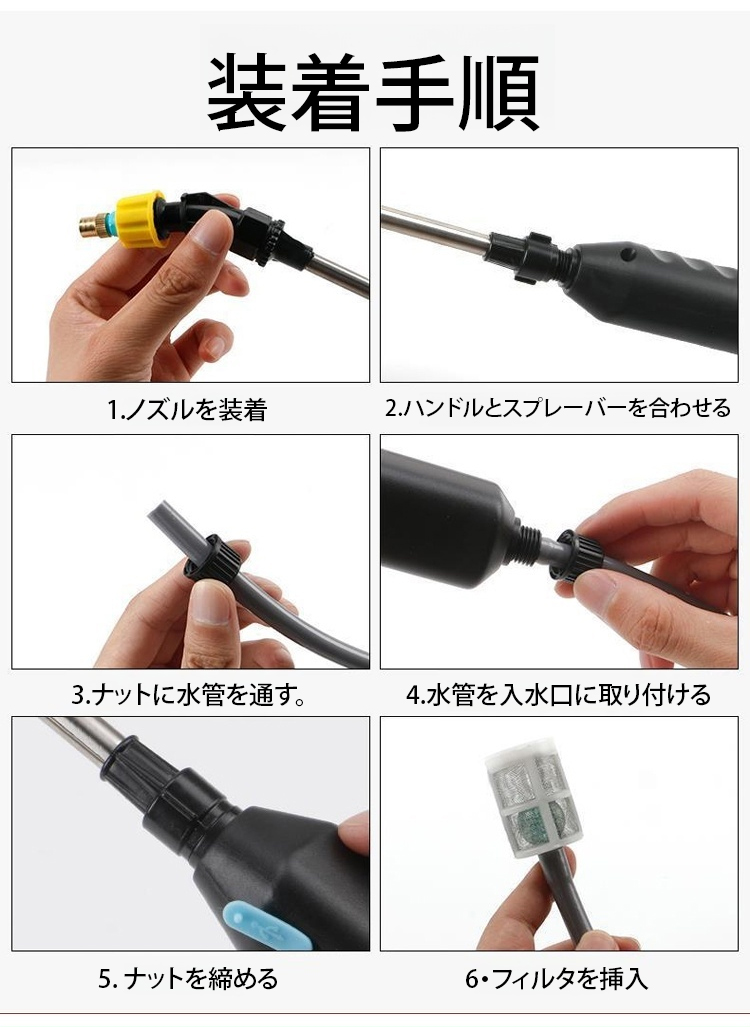 装着手順

1.ノズルを装着

2.ハンドルとスプレーバーを合わせる

3.ナットに水管を通す。

4.水管を入水口に取り付ける

5. ナットを締める

6•フィルタを挿入