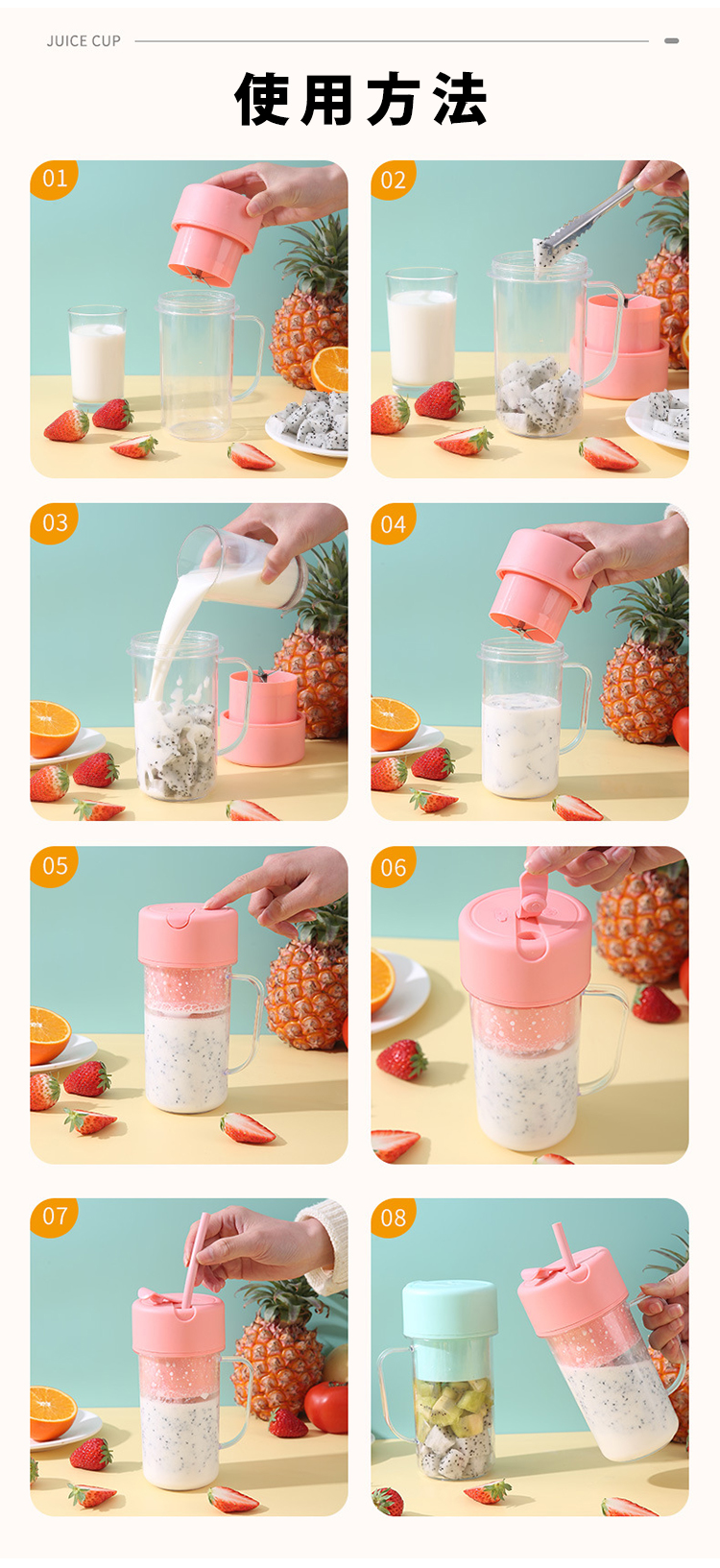 JUICE CUP

使用方法

01

02

03

04

05

06

07

08