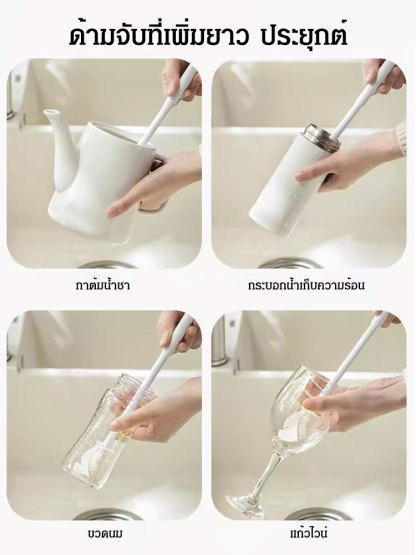 ด้ามจับที่เพิ่มยาว ประยุกต์

กาต้มน้ำชา

กระบอกน้ำเก็บความร้อน

ขวดนม

แก้วไวน์