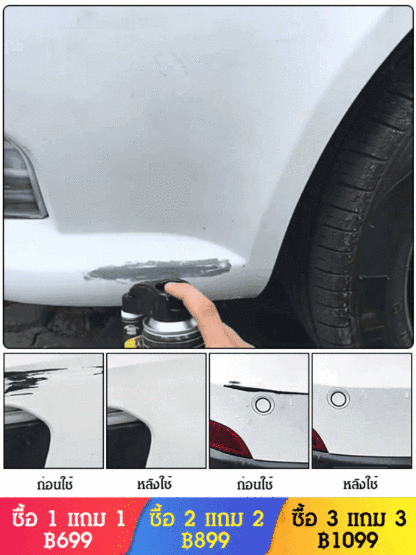 ก่อนใช้

หลังใช้

ก่อนใช้

หลังใช้

ซื้อ 1 แถม 1
฿699

ซื้อ 2 แถม 2
฿899

ซื้อ 3 แถม 3
฿1099