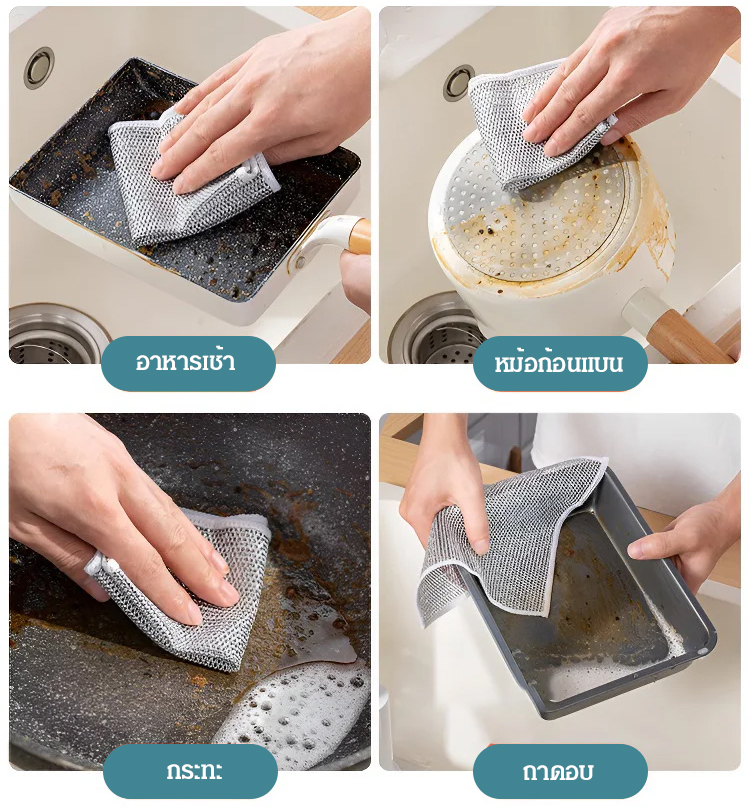 อาหารเช้า

หม้อก้อนแบน

กระทะ

ถาดอบ