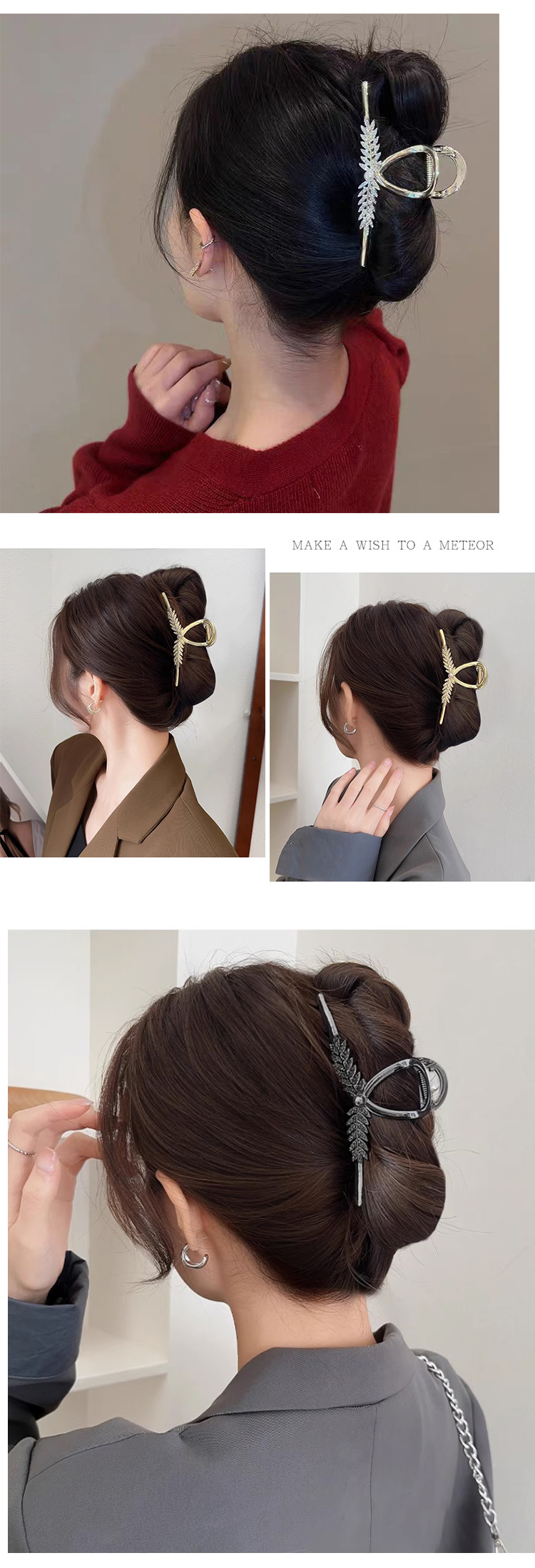 MAKE A WISH TO A METEOR