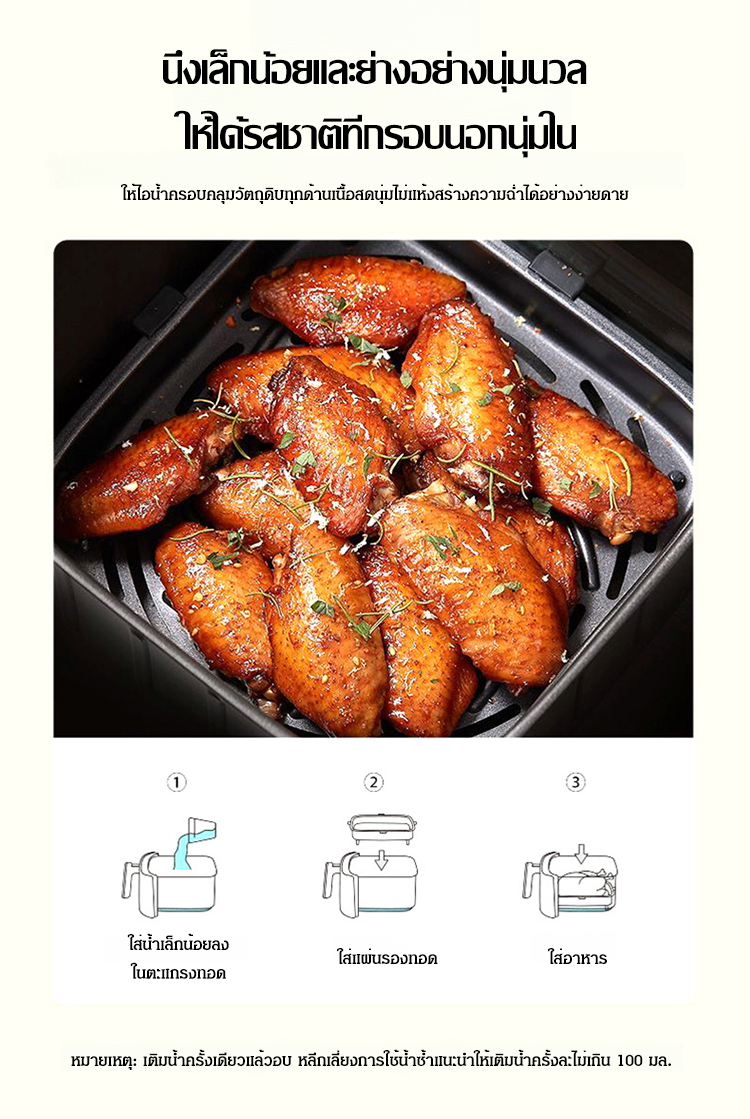 นึ่งเล็กน้อยและย่างอย่างนุ่มนวล
ให้ได้รสชาติที่กรอบนอกนุ่มใน

ให้ไอน้ำครอบคลุมวัตถุดิบทุกด้านเนื้อสดนุ่มไม่แห้งสร้างความฉ่ำได้อย่างง่ายดาย

①

ใส่น้ำเล็กน้อยลงในตะแกรงทอด

②

ใส่แผ่นรองทอด

③

ใส่อาหาร

หมายเหตุ: เติมน้ำครั้งเดียวแล้วอบ หลีกเลี่ยงการใช้น้ำซ้ำแนะนำให้เติมน้ำครั้งละไม่เกิน 100 มล.