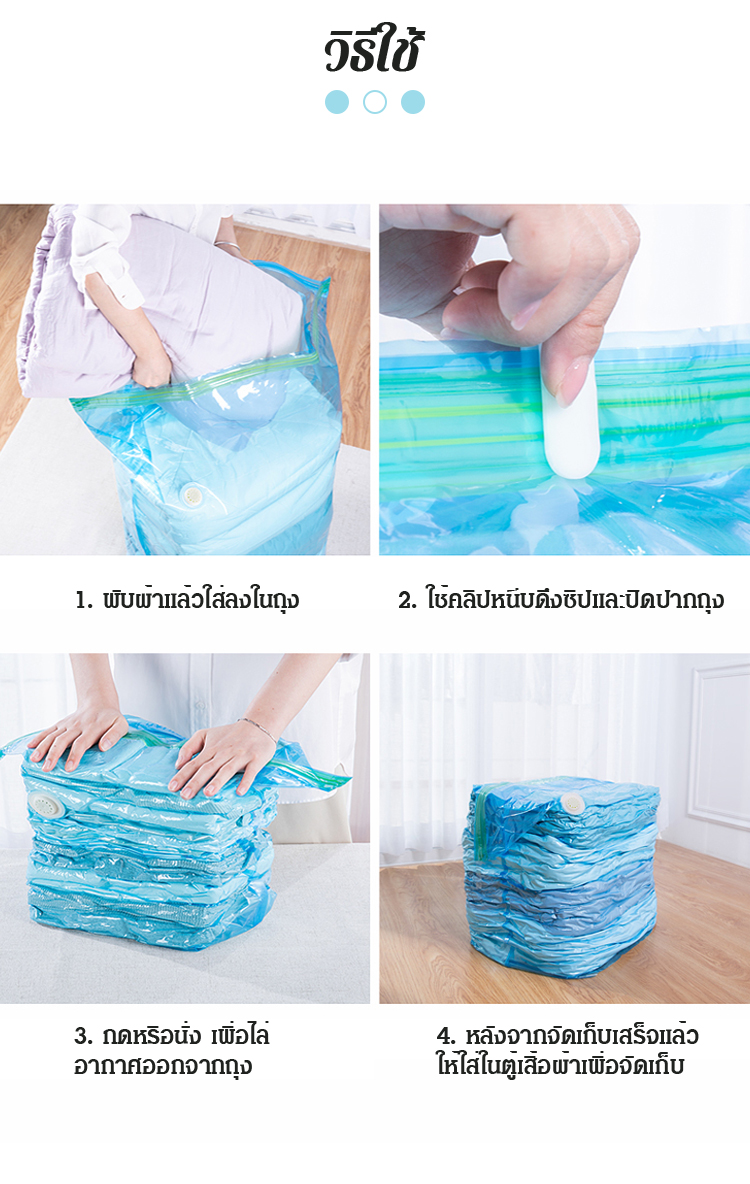 วิธีใช้

1. พับผ้าแล้วใส่ลงในถุง

2. ใช้คลิปหนีบดึงซิปและปิดปากถุง

3. กดหรือนั่ง เพื่อไล่อากาศออกจากถุง

4. หลังจากจัดเก็บเสร็จแล้ว ให้ใส่ในตู้เสื้อผ้าเพื่อจัดเก็บ