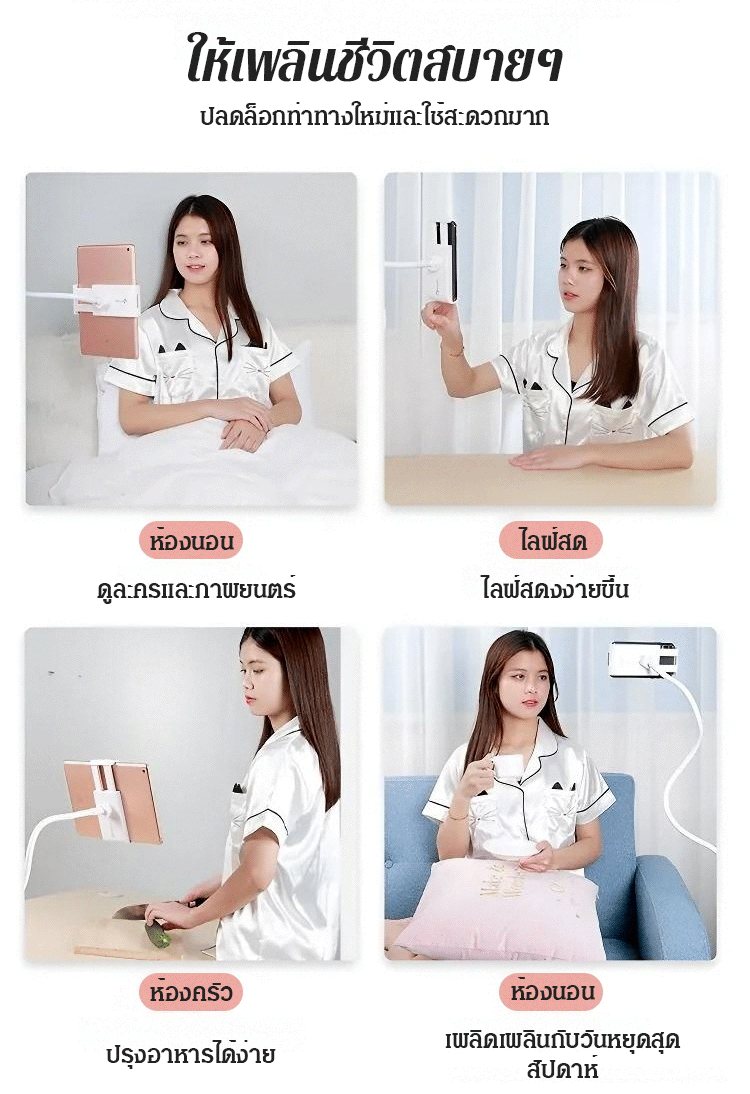 ให้เพลินชีวิตสบายๆ

ปลดล็อกท่าทางใหม่และใช้สะดวกมาก

ห้องนอน

ดูละครและภาพยนตร์

ไลฟ์สด

ไลฟ์สดง่ายขึ้น

ห้องครัว

ปรุงอาหารได้ง่าย

ห้องนอน

เพลิดเพลินกับวันหยุดสุดสัปดาห์