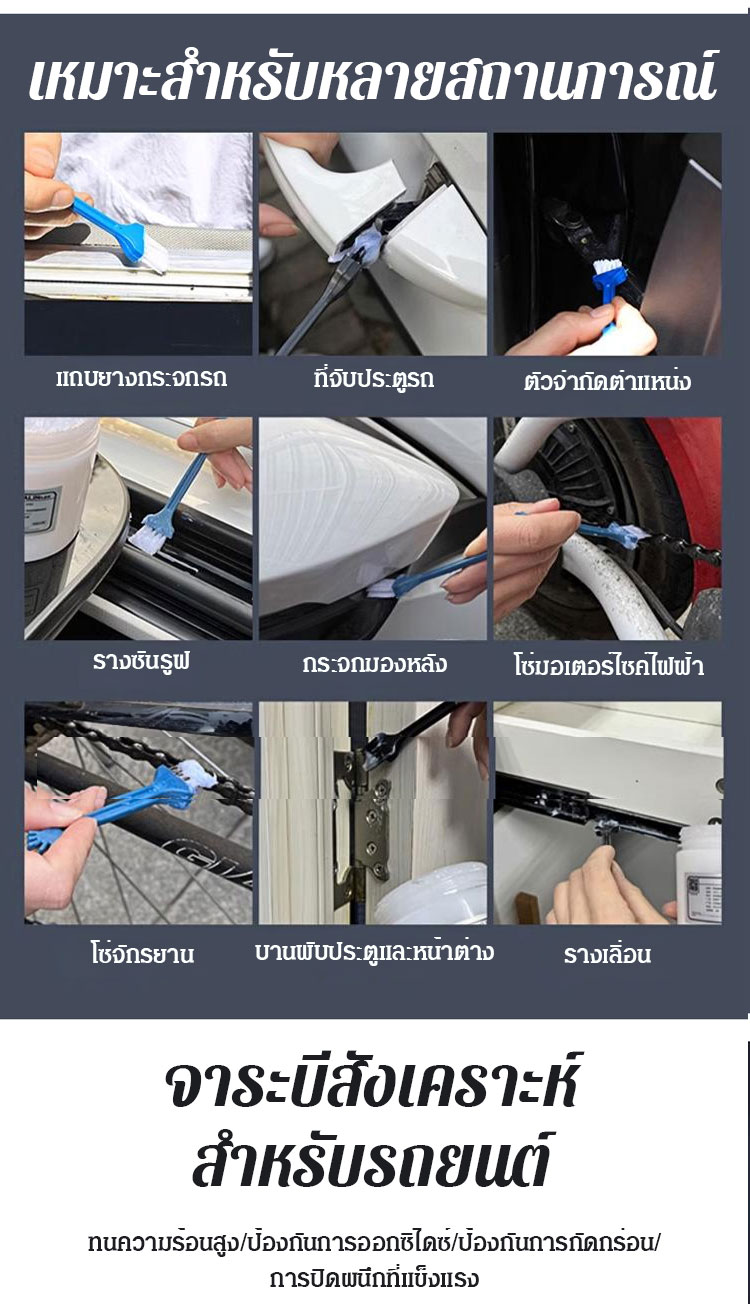 เหมาะสำหรับหลายสถานการณ์

แถบยางกระจกรถ

ที่จับประตูรถ

ตัวจำกัดตำแหน่ง

รางซันรูฟ

กระจกมองหลัง

โซ่มอเตอร์ไซค์ไฟฟ้า

โซ่จักรยาน

บานพับประตูและหน้าต่าง

รางเลื่อน

จาระบีสังเคราะห์
สำหรับรถยนต์

ทนความร้อนสูง/ป้องกันการออกซิไดซ์/ป้องกันการกัดกร่อน/
การปิดผนึกที่แข็งแรง