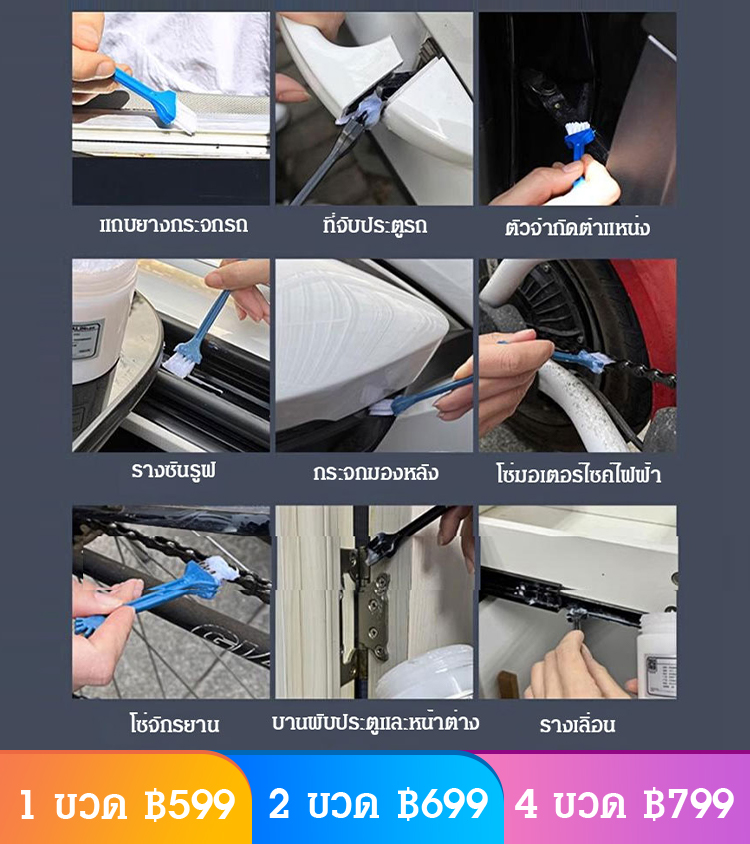 แถบยางกระจกรถ

ที่จับประตูรถ

ตัวจำกัดตำแหน่ง

รางซันรูฟ

กระจกมองหลัง

โซ่มอเตอร์ไซค์ไฟฟ้า

โซ่จักรยาน

บานพับประตูและหน้าต่าง

รางเลื่อน

1 ขวด ฿599

2 ขวด ฿699

4 ขวด ฿799