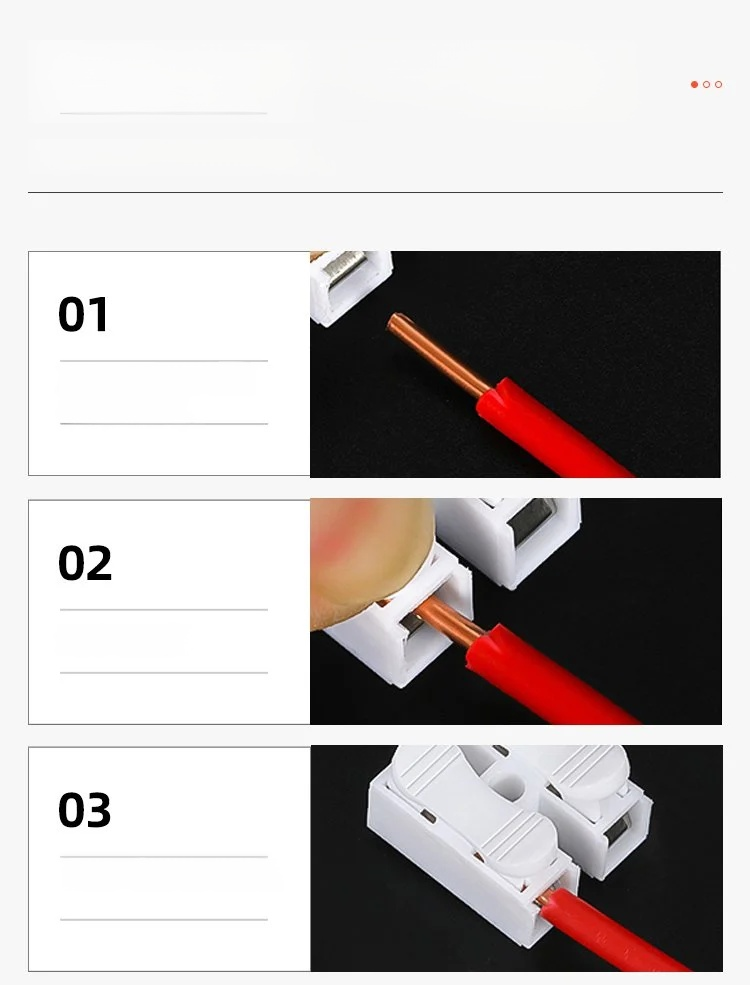 01

02

03