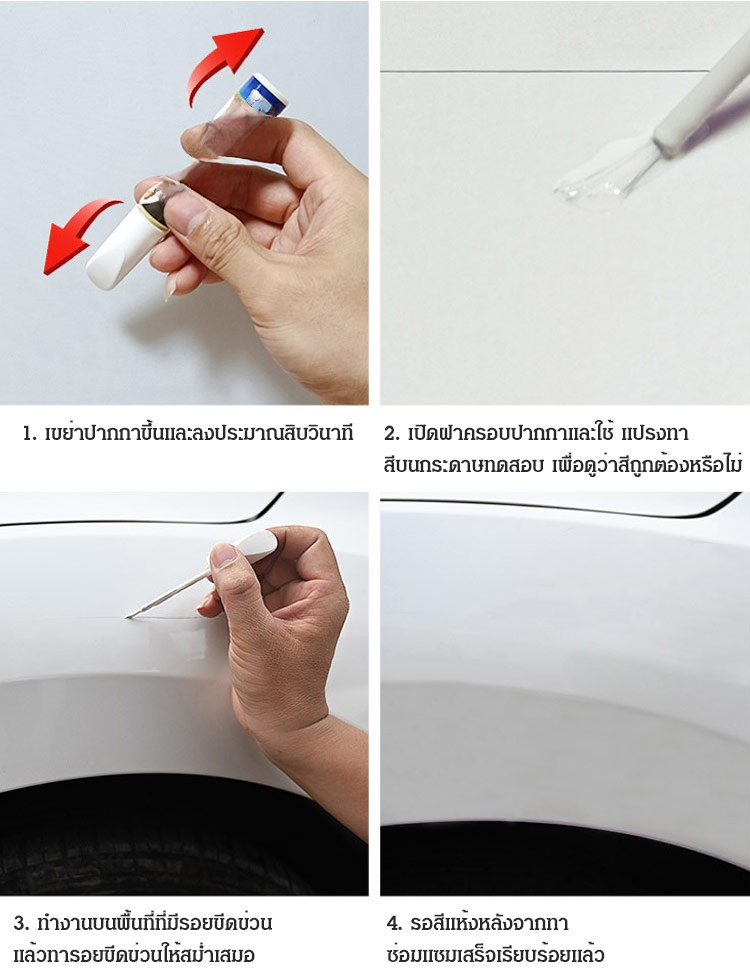 1. เขย่าปากกาขึ้นและลงประมาณสิบวินาที

2. เปิดฝาครอบปากกาและใช้ แปรงทาสีบนกระดาษทดสอบ เพื่อดูว่าสีถูกต้องหรือไม่

3. ทำงานบนพื้นที่ที่มีรอยขีดข่วน แล้วทารอยขีดข่วนให้สม่ำเสมอ

4. รอสีแห้งหลังจากทา ซ่อมแซมเสร็จเรียบร้อยแล้ว