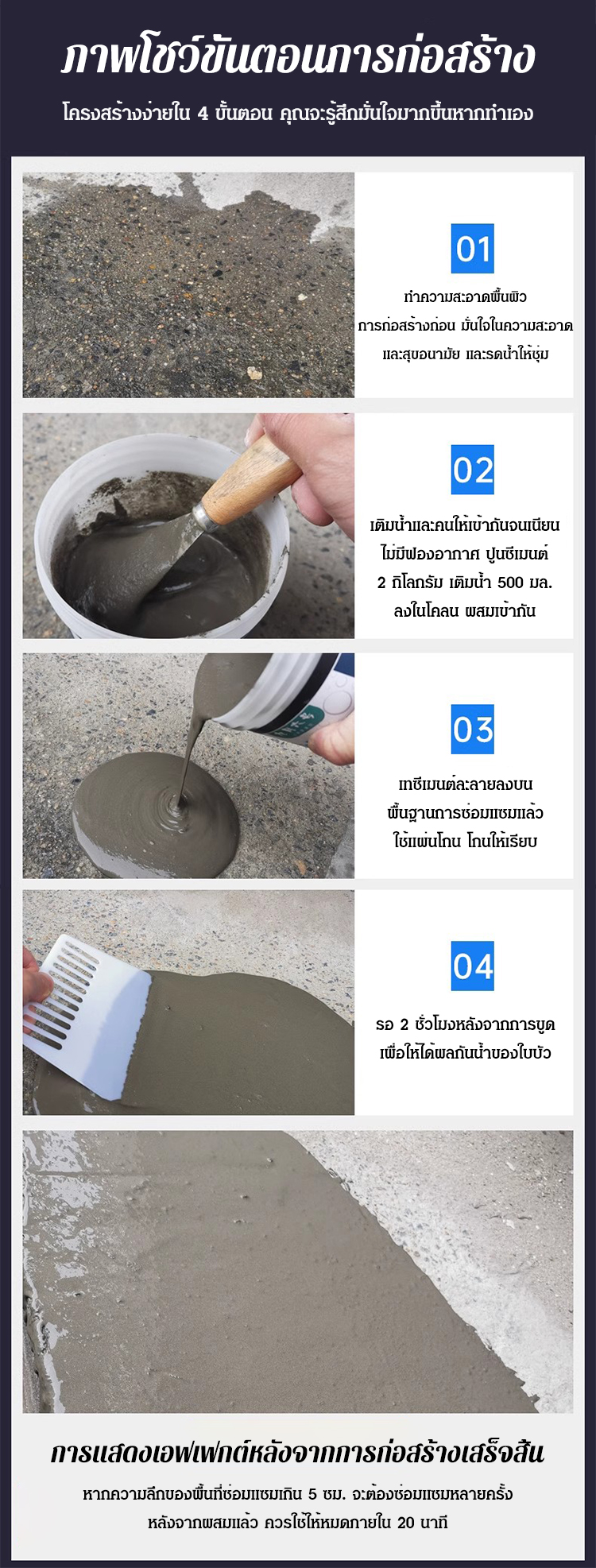 ภาพโชว์ขั้นตอนการก่อสร้าง

โครงสร้างง่ายใน 4 ขั้นตอน คุณจะรู้สึกมั่นใจมากขึ้นหากทำเอง

01

ทำความสะอาดพื้นผิว การก่อสร้างก่อน มั่นใจในความสะอาด และสุขอนามัย และรดน้ำให้ชุ่ม

02

เติมน้ำและคนให้เข้ากันจนเนียน ไม่มีฟองอากาศ ปูนซีเมนต์ 2 กิโลกรัม เติมน้ำ 500 มล. ลงในโคลน ผสมเข้ากัน

03

เทซีเมนต์ละลายลงบน พื้นฐานการซ่อมแซมแล้ว ใช้แผ่นโกน โกนให้เรียบ

04

รอ 2 ชั่วโมงหลังจากการขูด เพื่อให้ได้ผลกันน้ำของใบบัว

การแสดงเอฟเฟกต์หลังจากการก่อสร้างเสร็จสิ้น

หากความลึกของพื้นที่ซ่อมแซมเกิน 5 ซม. จะต้องซ่อมแซมหลายครั้ง หลังจากผสมแล้ว ควรใช้ให้หมดภายใน 20 นาที