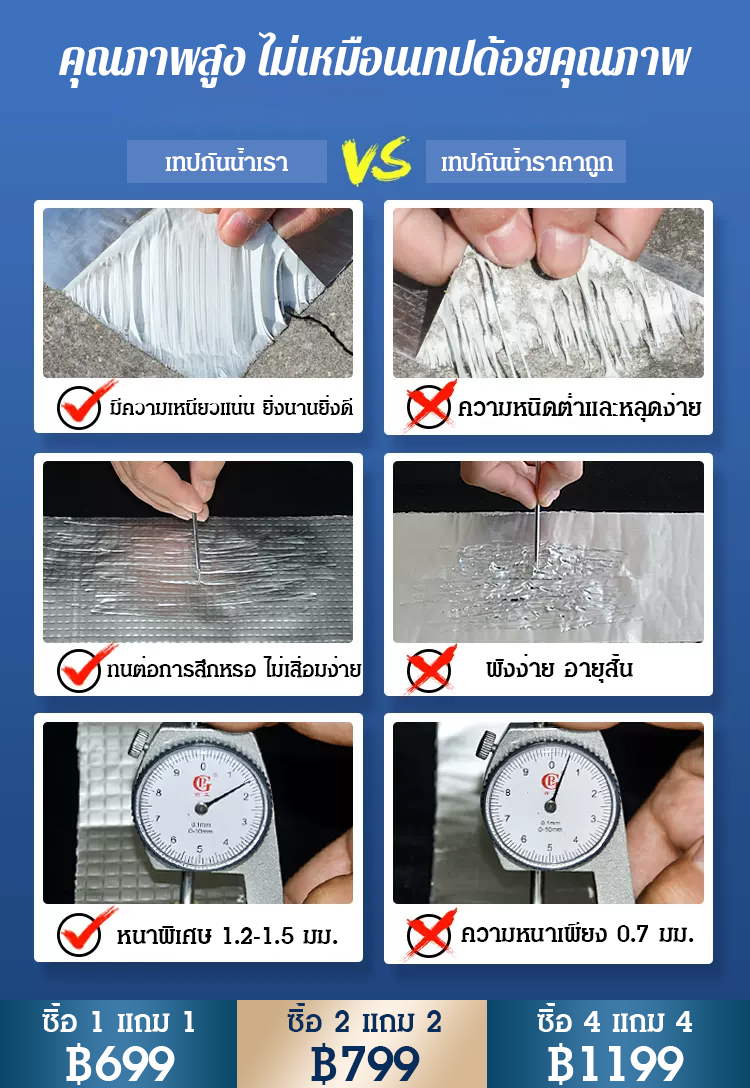 คุณภาพสูง ไม่เหมือนเทปด้อยคุณภาพ

เทปกันน้ำเรา VS เทปกันน้ำราคาถูก

มีความเหนียวแน่น ยิ่งนานยิ่งดี

ความหนืดต่ำและหลุดง่าย

ทนต่อการสึกหรอ ไม่เสื่อมง่าย

พังง่าย อายุสั้น

0.1mm
0-10mm

หนาพิเศษ 1.2-1.5 มม.

0.1mm
0-10mm

ความหนาเพียง 0.7 มม.

ซื้อ 1 แถม 1
฿699

ซื้อ 2 แถม 2
฿799

ซื้อ 4 แถม 4
฿1199