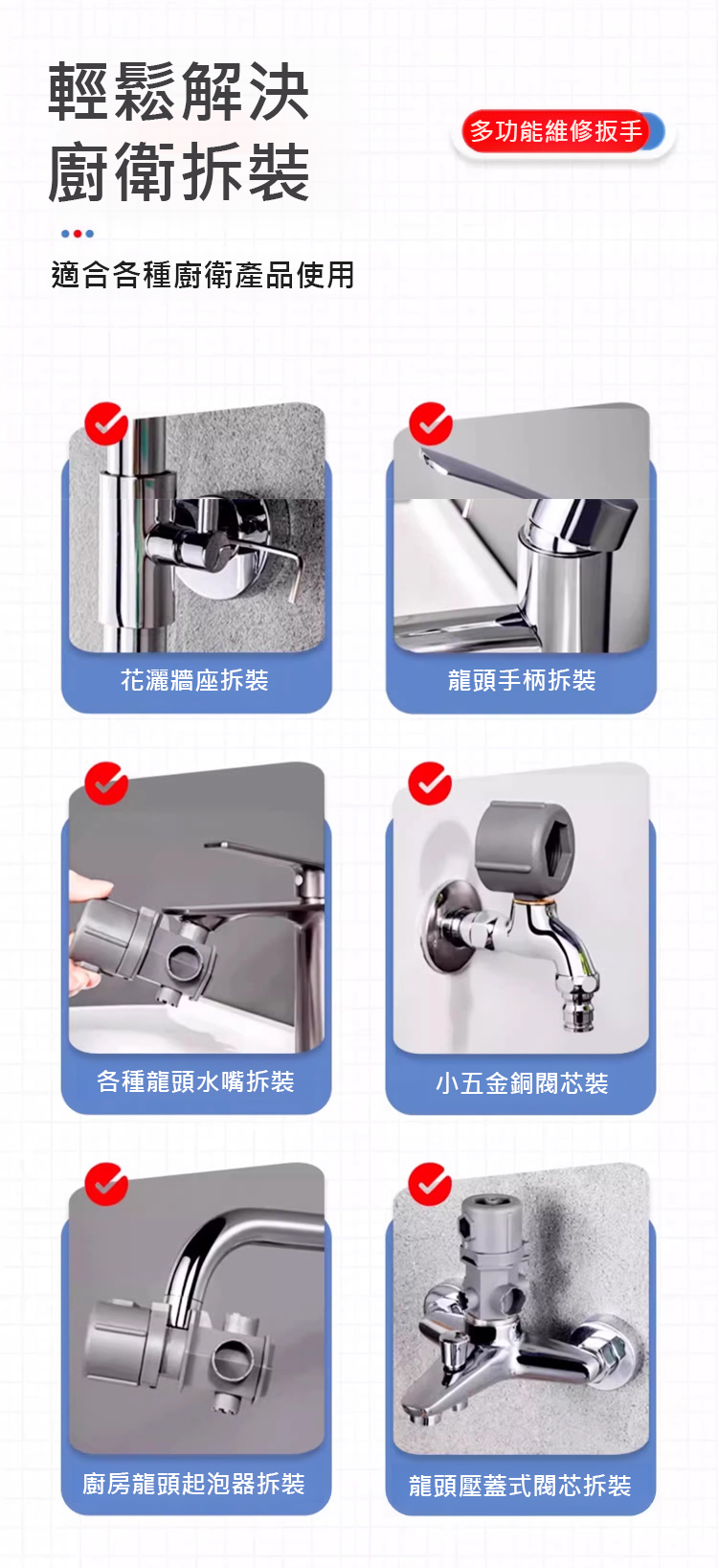 輕鬆解決
廚衛拆裝

多功能維修扳手

適合各種廚衛產品使用

花灑牆座拆裝

龍頭手柄拆裝

各種龍頭水嘴拆裝

小五金銅閥芯裝

廚房龍頭起泡器拆裝

龍頭壓蓋式閥芯拆裝