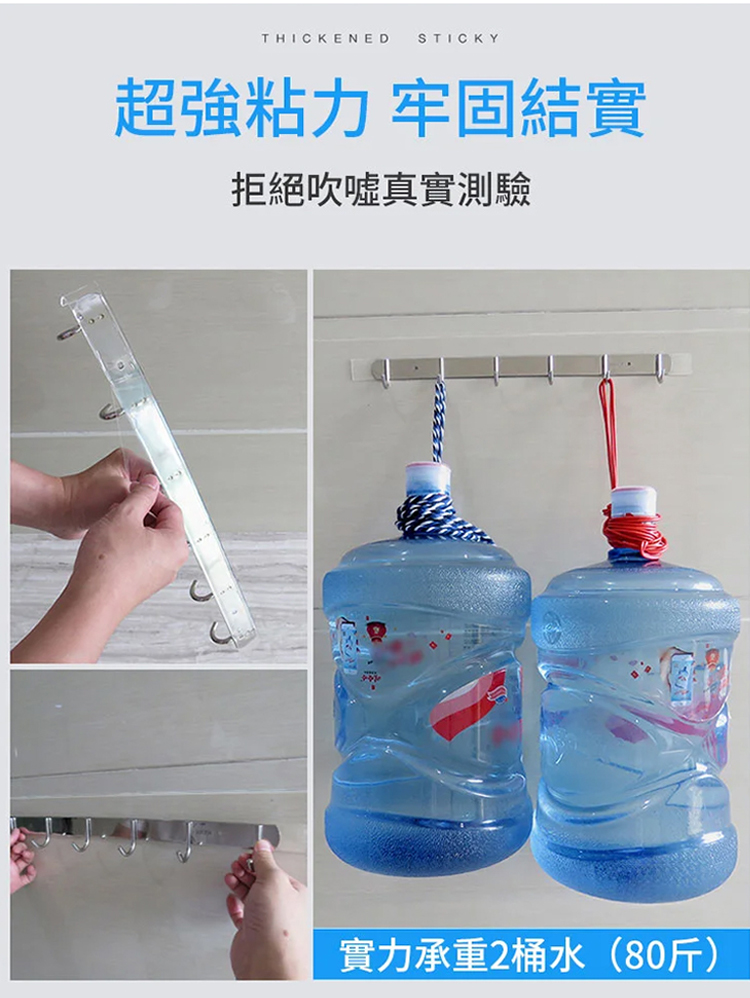 THICKENED STICKY

超強粘力 牢固結實

拒絕吹噓真實測驗

實力承重2桶水（80斤）