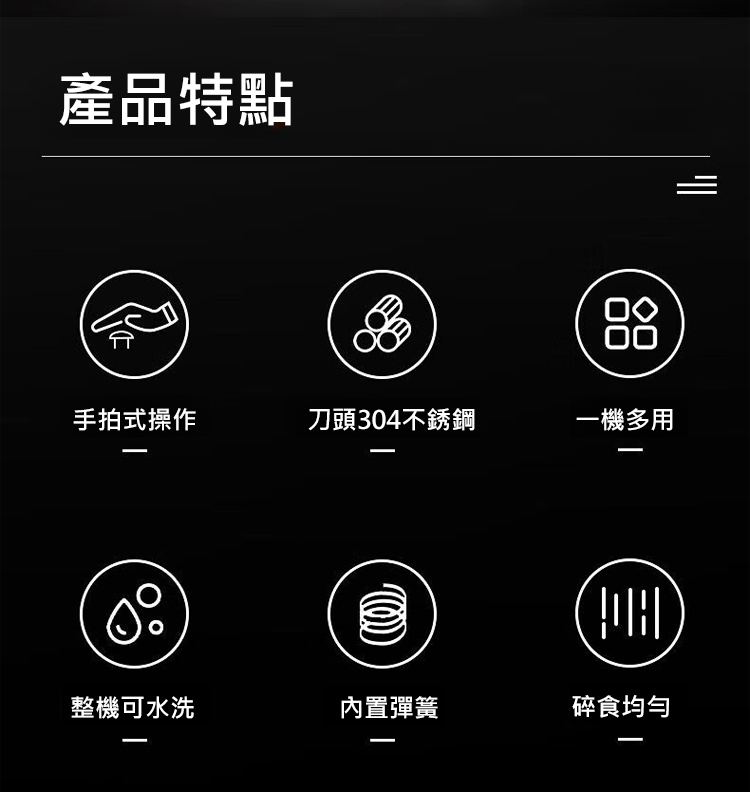 產品特點

手拍式操作

刀頭304不銹鋼

一機多用

整機可水洗

內置彈簧

碎食均勻