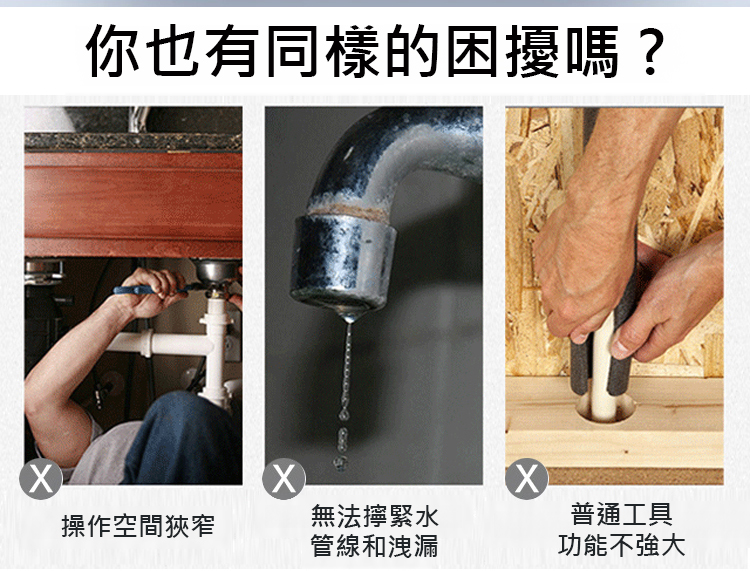 你也有同樣的困擾嗎？

X

操作空間狹窄

X

無法擰緊水管線和洩漏

X

普通工具功能不強大