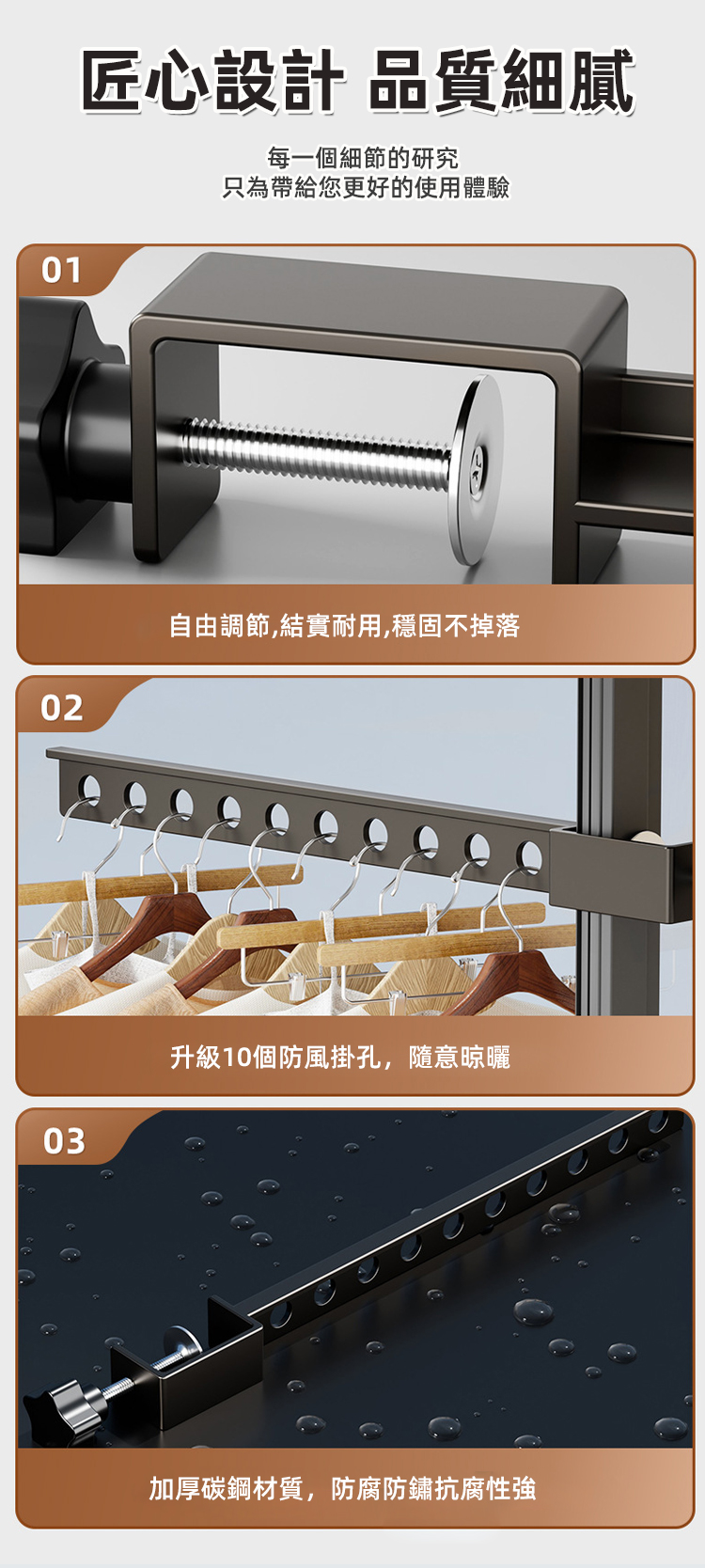 匠心設計 品質細膩

每一個細節的研究
只為帶給您更好的使用體驗

01

自由調節,結實耐用,穩固不掉落

02

升級10個防風掛孔，隨意晾曬

03

加厚碳鋼材質，防腐防鏽抗腐性強