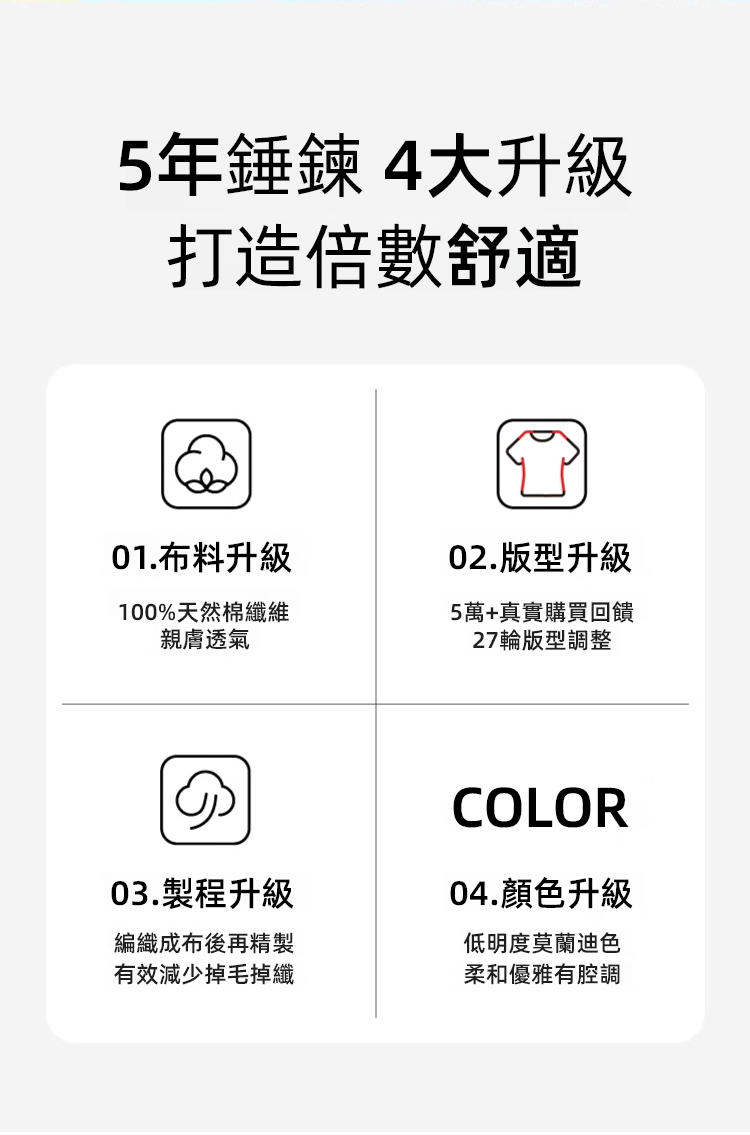 5年錘鍊 4大升級
打造倍數舒適

01.布料升級

100%天然棉纖維
親膚透氣

02.版型升級

5萬+真實購買回饋
27輪版型調整

03.製程升級

編織成布後再精製
有效減少掉毛掉纖

COLOR

04.顏色升級

低明度莫蘭迪色
柔和優雅有腔調