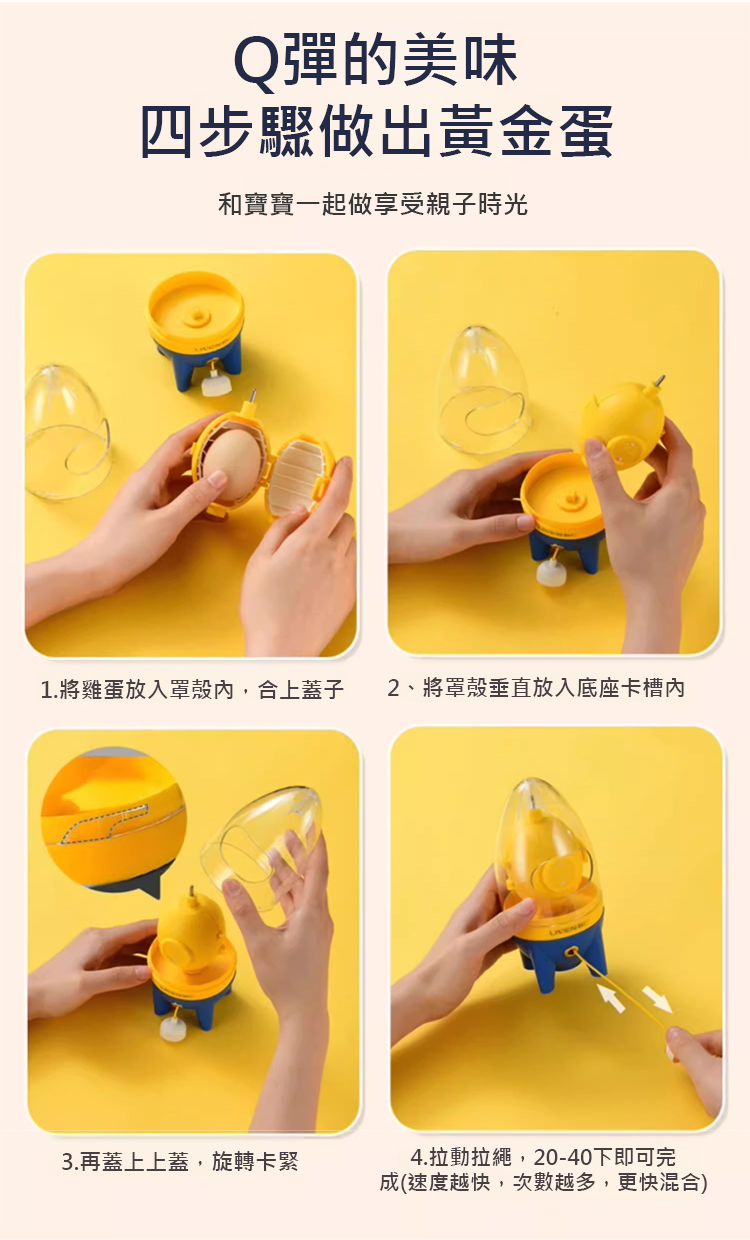 Q彈的美味
四步驟做出黃金蛋

和寶寶一起做享受親子時光

1.將雞蛋放入罩殼內，合上蓋子

2、將罩殼垂直放入底座卡槽內

3.再蓋上上蓋，旋轉卡緊

4.拉動拉繩，20-40下即可完成(速度越快，次數越多，更快混合)