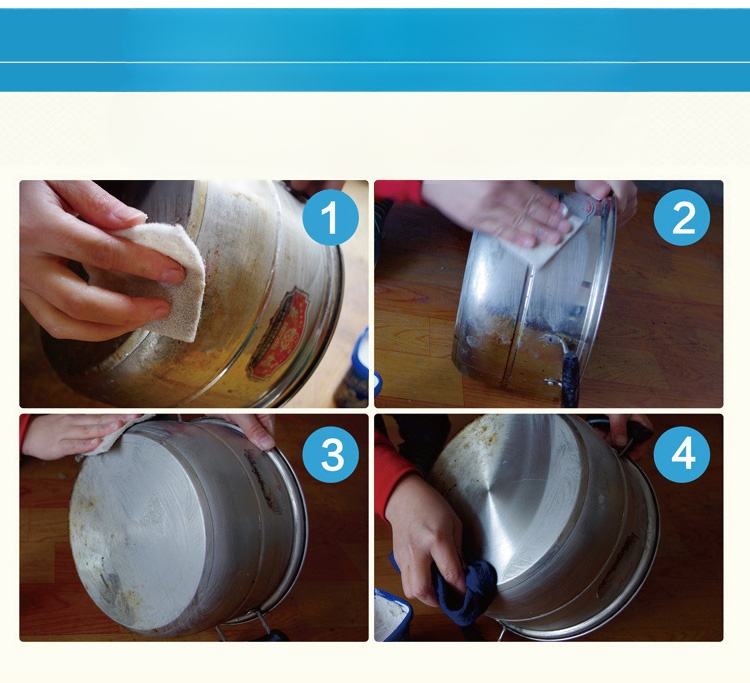 1

2

3

4