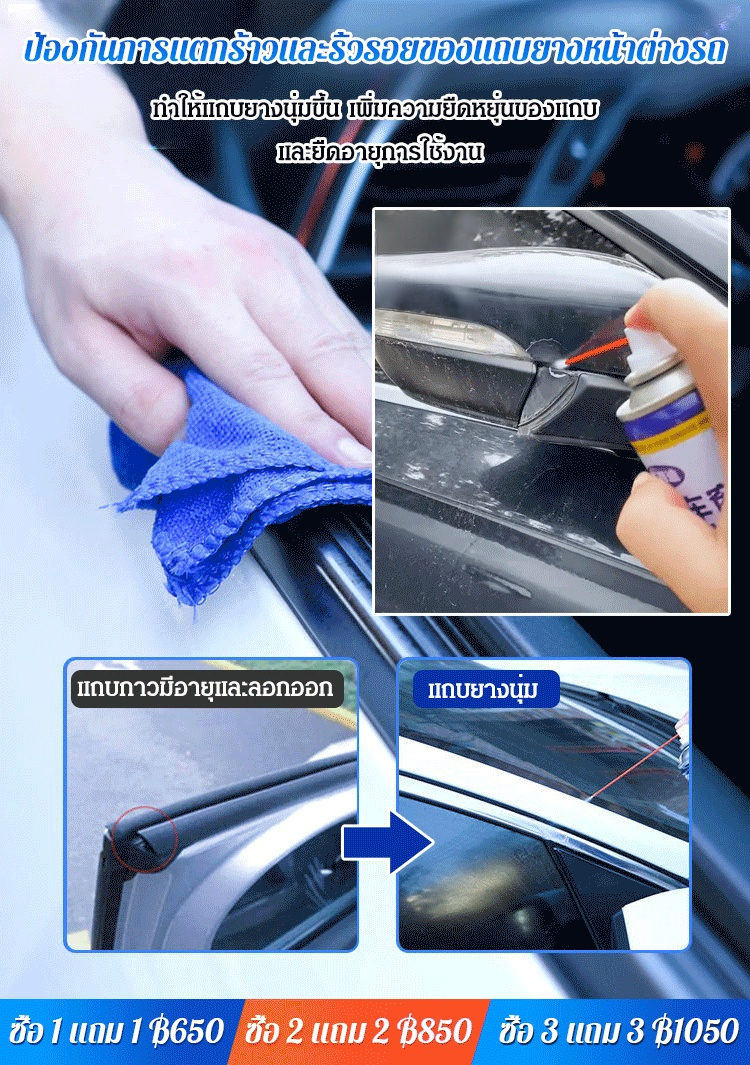 ป้องกันการแตกร้าวและริ้วรอยของแถบยางหน้าต่างรถ

ทำให้แถบยางนุ่มขึ้น เพิ่มความยืดหยุ่นของแถบ และยืดอายุการใช้งาน

แถบกาวมีอายุและลอกออก

แถบยางนุ่ม

ซื้อ 1 แถม 1 ฿650 ซื้อ 2 แถม 2 ฿850 ซื้อ 3 แถม 3 ฿1050