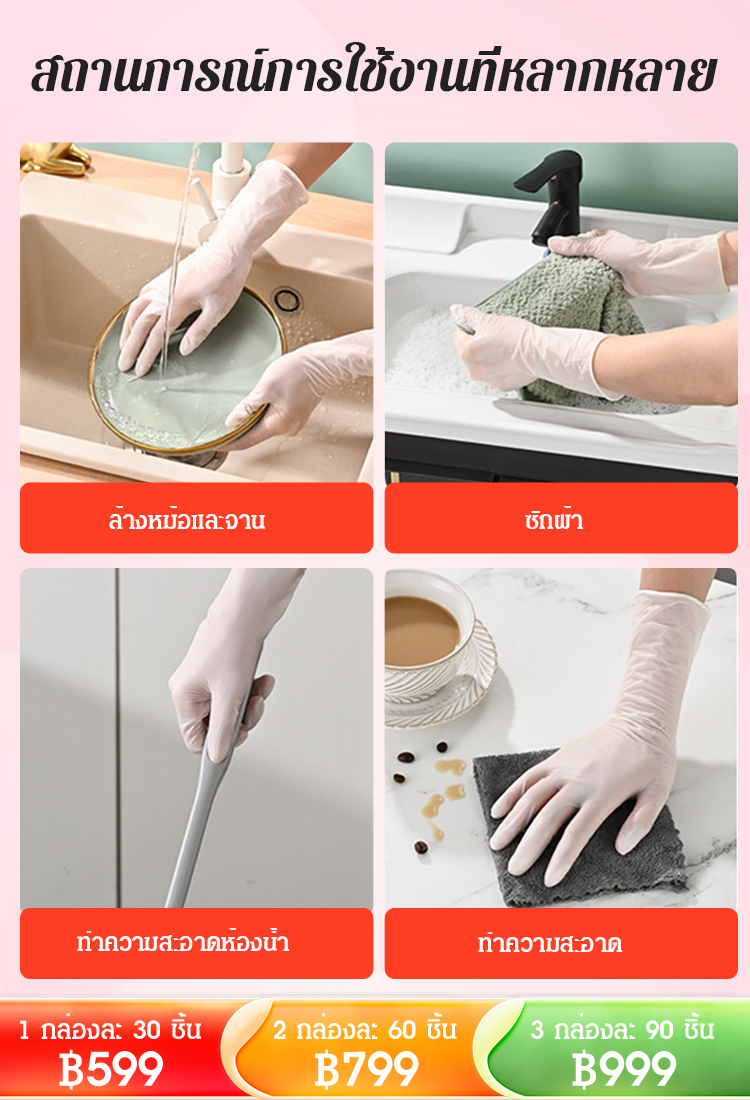 สถานการณ์การใช้งานที่หลากหลาย

ล้างหม้อและจาน

ซักผ้า

ทำความสะอาดห้องน้ำ

ทำความสะอาด

1 กล่องละ 30 ชิ้น
฿599

2 กล่องละ 60 ชิ้น
฿799

3 กล่องละ 90 ชิ้น
฿999