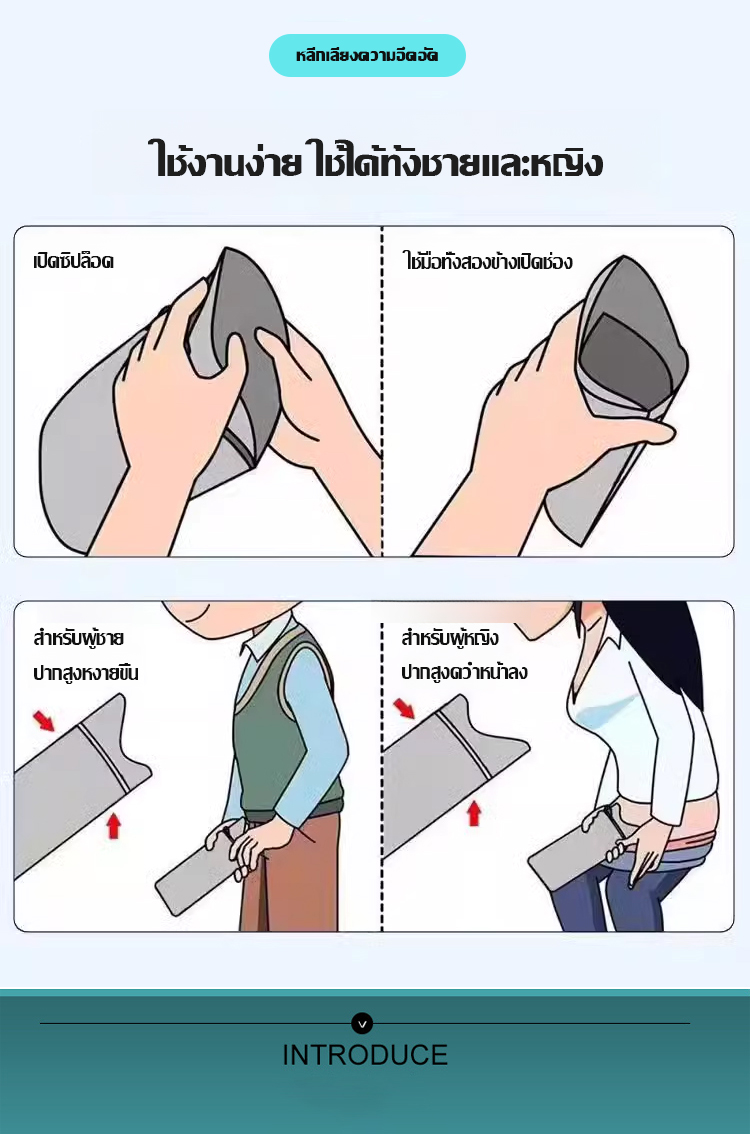 หลีกเลี่ยงความอึดอัด

ใช้งานง่าย ใช้ได้ทั้งชายและหญิง

เปิดซิปล็อค

ใช้มือทั้งสองข้างเปิดช่อง

สำหรับผู้ชาย
ปากสูงหงายขึ้น

สำหรับผู้หญิง
ปากสูงคว่ำหน้าลง

INTRODUCE