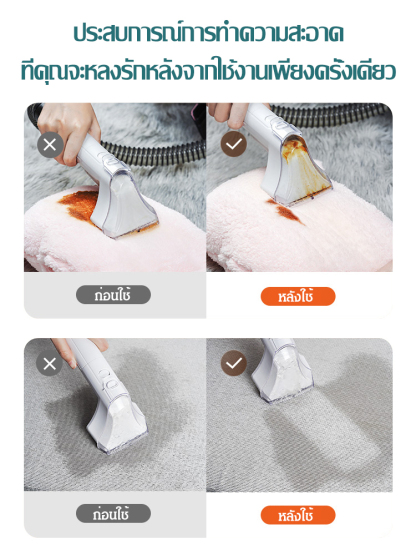 ประสบการณ์การทำความสะอาด
ที่คุณจะหลงรักหลังจากใช้งานเพียงครั้งเดียว

ก่อนใช้

หลังใช้

ก่อนใช้

หลังใช้