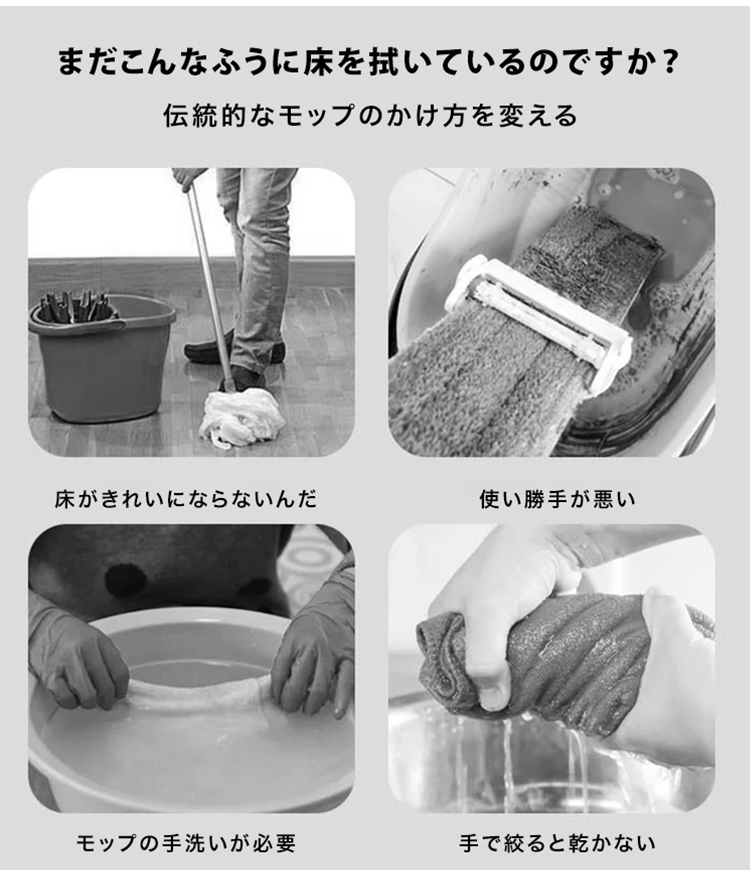 まだこんなふうに床を拭いているのですか？

伝統的なモップのかけ方を変える

床がきれいにならないんだ

使い勝手が悪い

モップの手洗いが必要

手で絞ると乾かない