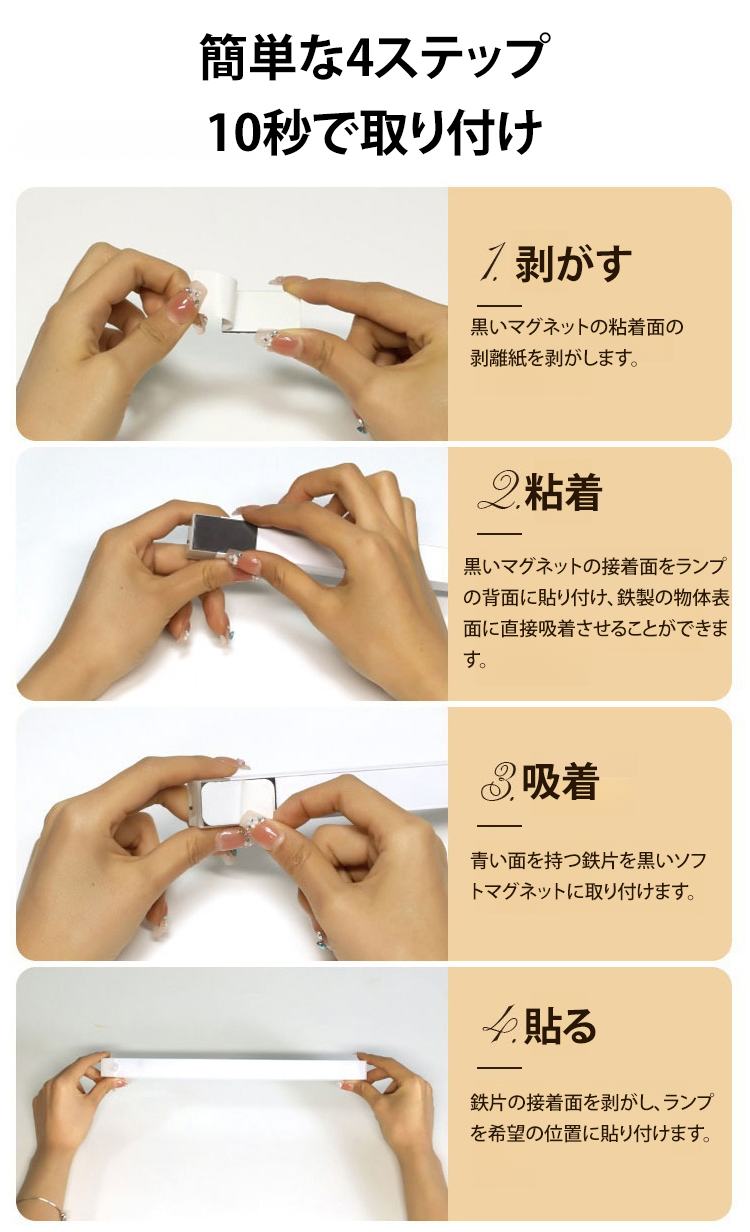 簡単な4ステップ
10秒で取り付け

1. 剥がす

黒いマグネットの粘着面の剥離紙を剥がします。

2. 粘着

黒いマグネットの接着面をランプの背面に貼り付け、鉄製の物体表面に直接吸着させることができます。

3. 吸着

青い面を持つ鉄片を黒いソフトマグネットに取り付けます。

4. 貼る

鉄片の接着面を剥がし、ランプを希望の位置に貼り付けます。