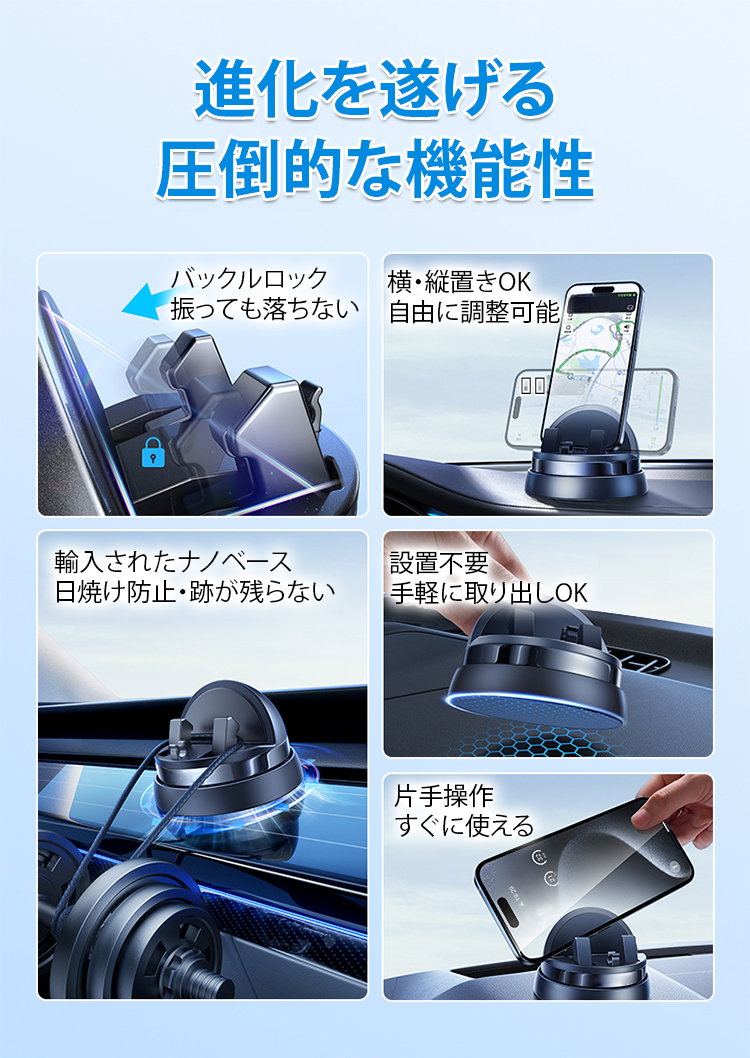 進化を遂げる
圧倒的な機能性

バックルロック
振っても落ちない

横・縦置きOK
自由に調整可能

輸入されたナノベース
日焼け防止・跡が残らない

設置不要
手軽に取り出しOK

片手操作
すぐに使える