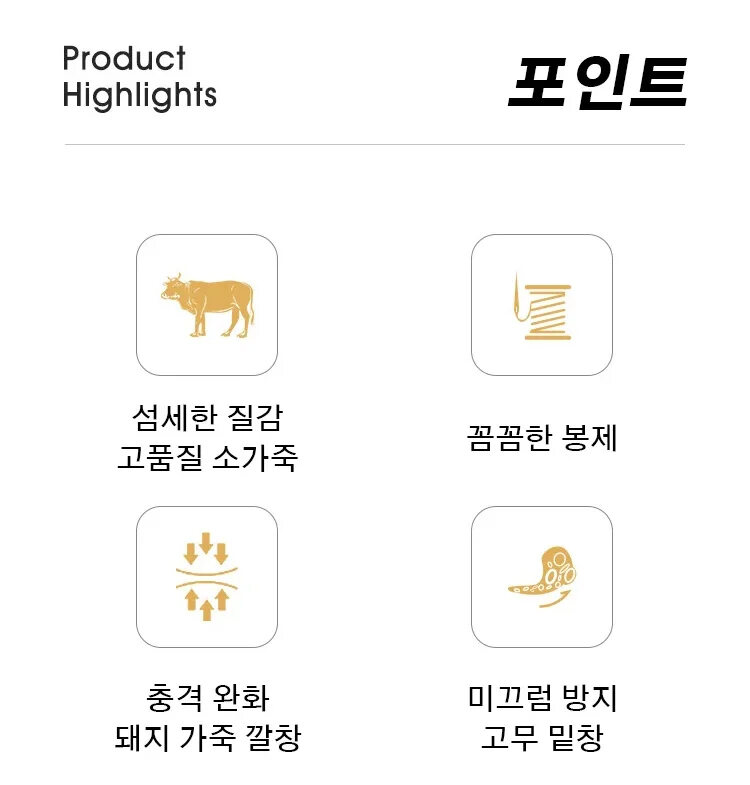 Product
Highlights

포인트

섬세한 질감
고품질 소가죽

꼼꼼한 봉제

충격 완화
돼지 가죽 깔창

미끄럼 방지
고무 밑창