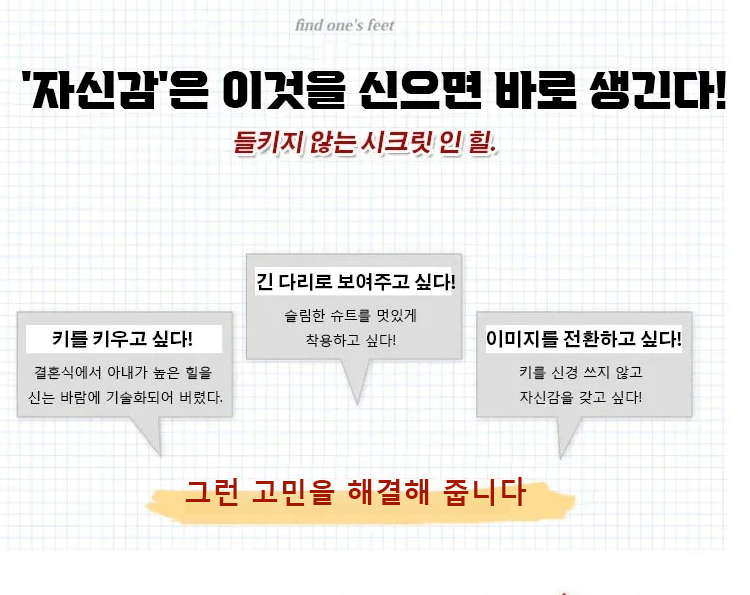 find one's feet

'자신감'은 이것을 신으면 바로 생긴다!

들키지 않는 시크릿 인 힐.

키를 키우고 싶다!

결혼식에서 아내가 높은 힐을 신는 바람에 기술화되어 버렸다.

긴 다리로 보여주고 싶다!

슬림한 슈트를 멋있게 착용하고 싶다!

이미지를 전환하고 싶다!

키를 신경 쓰지 않고 자신감을 갖고 싶다!

그런 고민을 해결해 줍니다