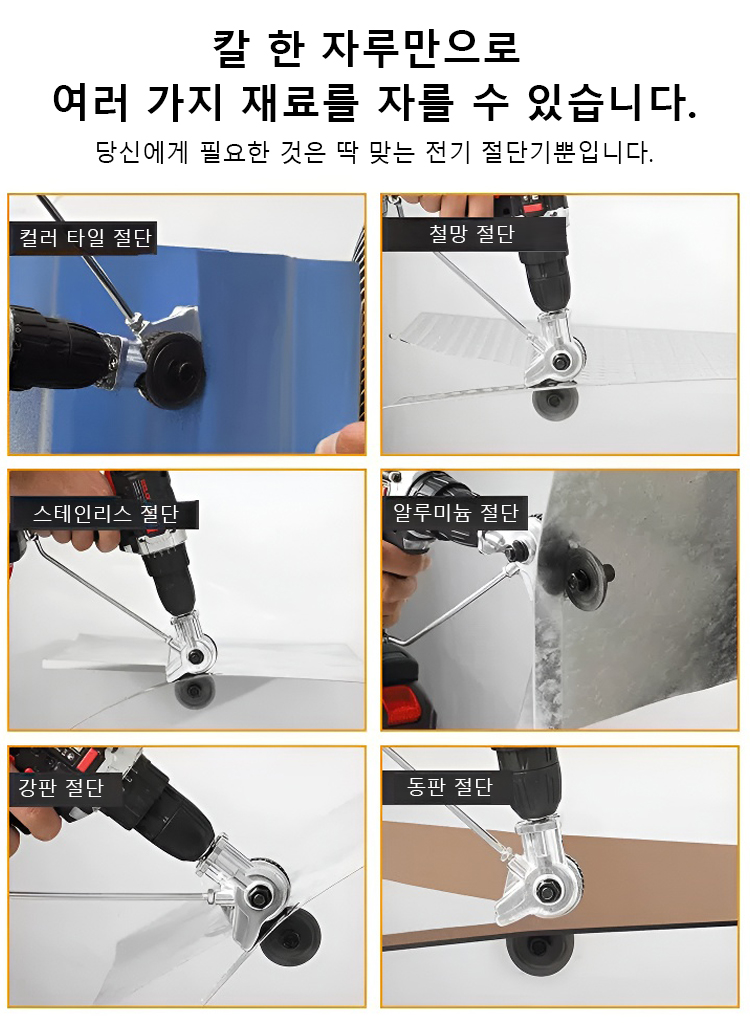 칼 한 자루만으로
여러 가지 재료를 자를 수 있습니다.

당신에게 필요한 것은 딱 맞는 전기 절단기뿐입니다.

컬러 타일 절단

철망 절단

스테인리스 절단

알루미늄 절단

강판 절단

동판 절단