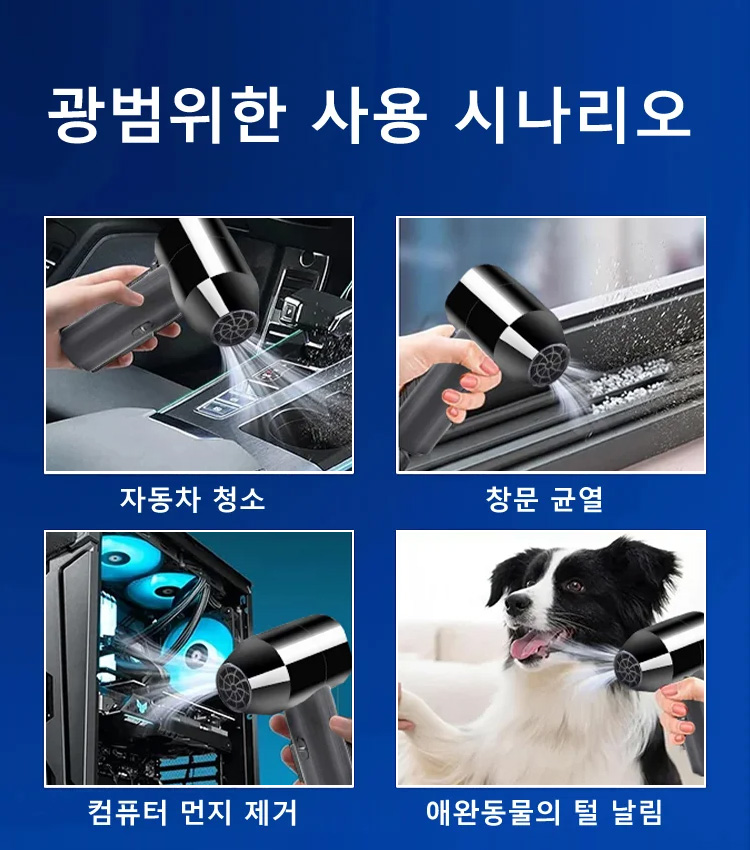 광범위한 사용 시나리오

자동차 청소

창문 균열

컴퓨터 먼지 제거

애완동물의 털 날림