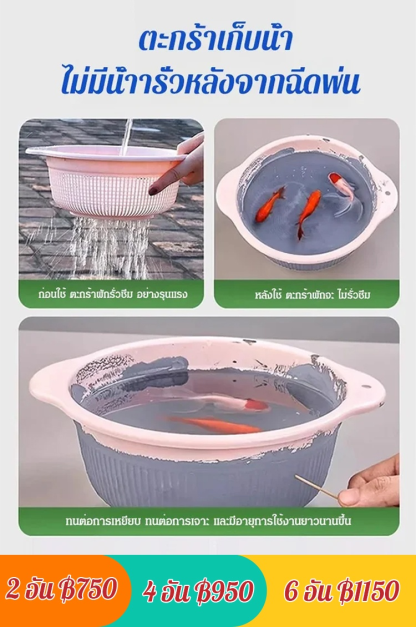 ตะกร้าเก็บน้ำ
ไม่มีน้ำารั่วหลังจากฉีดพ่น

ก่อนใช้ ตะกร้าผักรั่วซึม อย่างรุนแรง

หลังใช้ ตะกร้าผักจะ ไม่รั่วซึม

ทนต่อการเหยียบ ทนต่อการเจาะ และมีอายุการใช้งานยาวนานขึ้น

2 อัน ฿750
4 อัน ฿950
6 อัน ฿1150