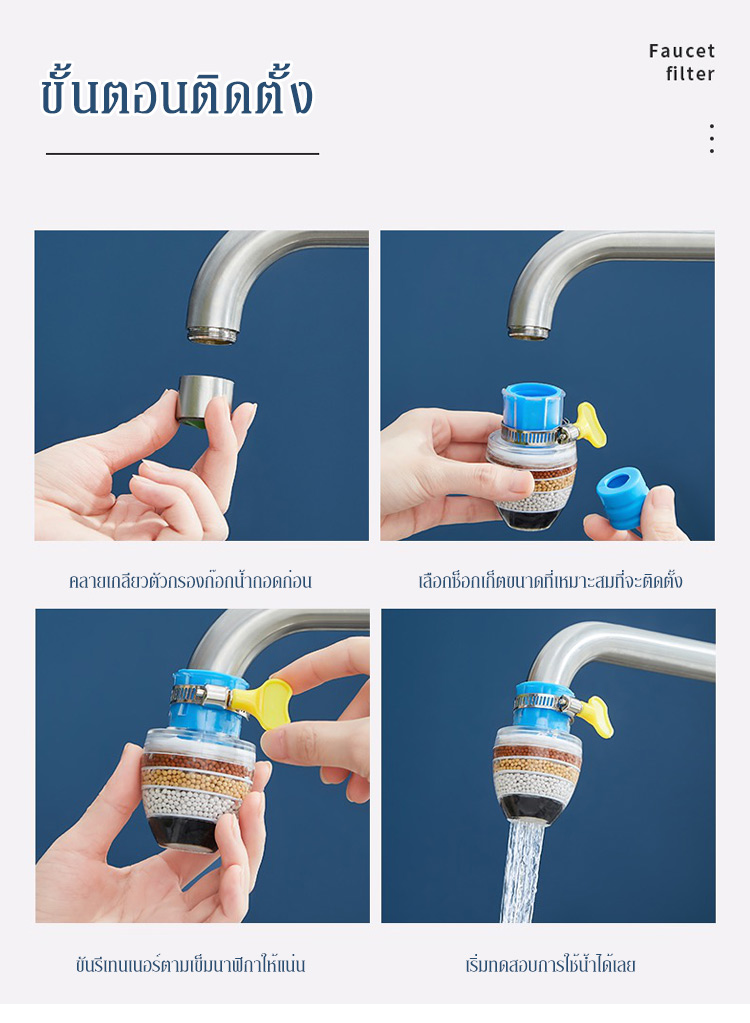 ขั้นตอนติดตั้ง

Faucet filter

คลายเกลียวตัวกรองก๊อกน้ำถอดก่อน

เลือกซ็อกเก็ตขนาดที่เหมาะสมที่จะติดตั้ง

ขันรีเทนเนอร์ตามเข็มนาฬิกาให้แน่น

เริ่มทดสอบการใช้น้ำได้เลย