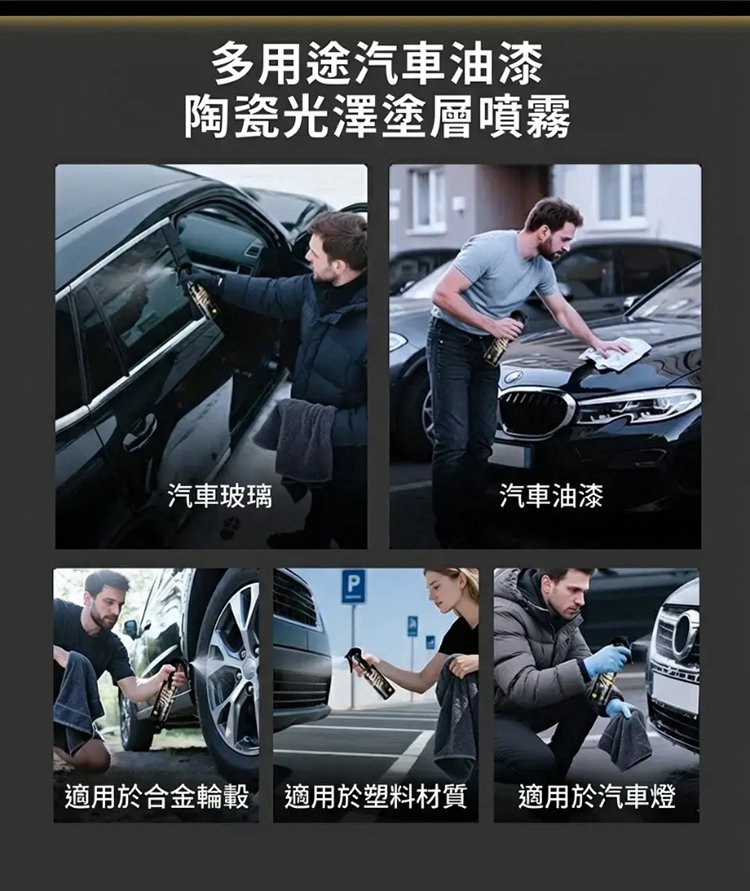 多用途汽車油漆
陶瓷光澤塗層噴霧

汽車玻璃

汽車油漆

P

適用於合金輪轂

適用於塑料材質

適用於汽車燈