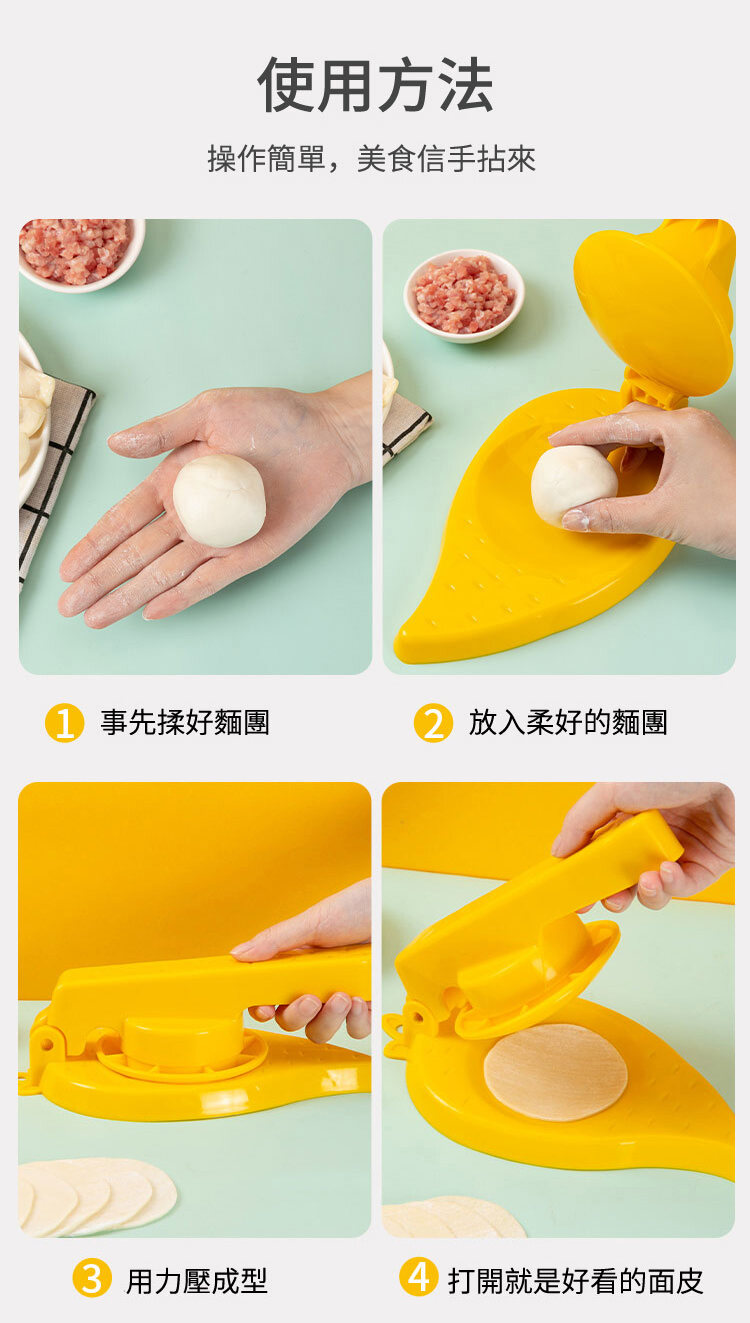 使用方法

操作簡單，美食信手拈來

1 事先揉好麵團

2 放入柔好的麵團

3 用力壓成型

4 打開就是好看的面皮