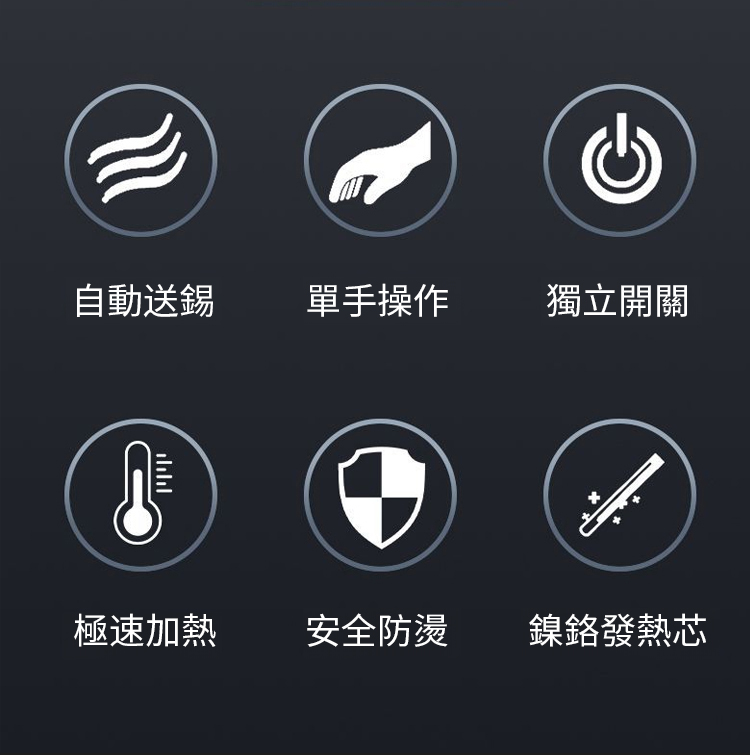 自動送錫

單手操作

獨立開關

極速加熱

安全防燙

鎳鉻發熱芯