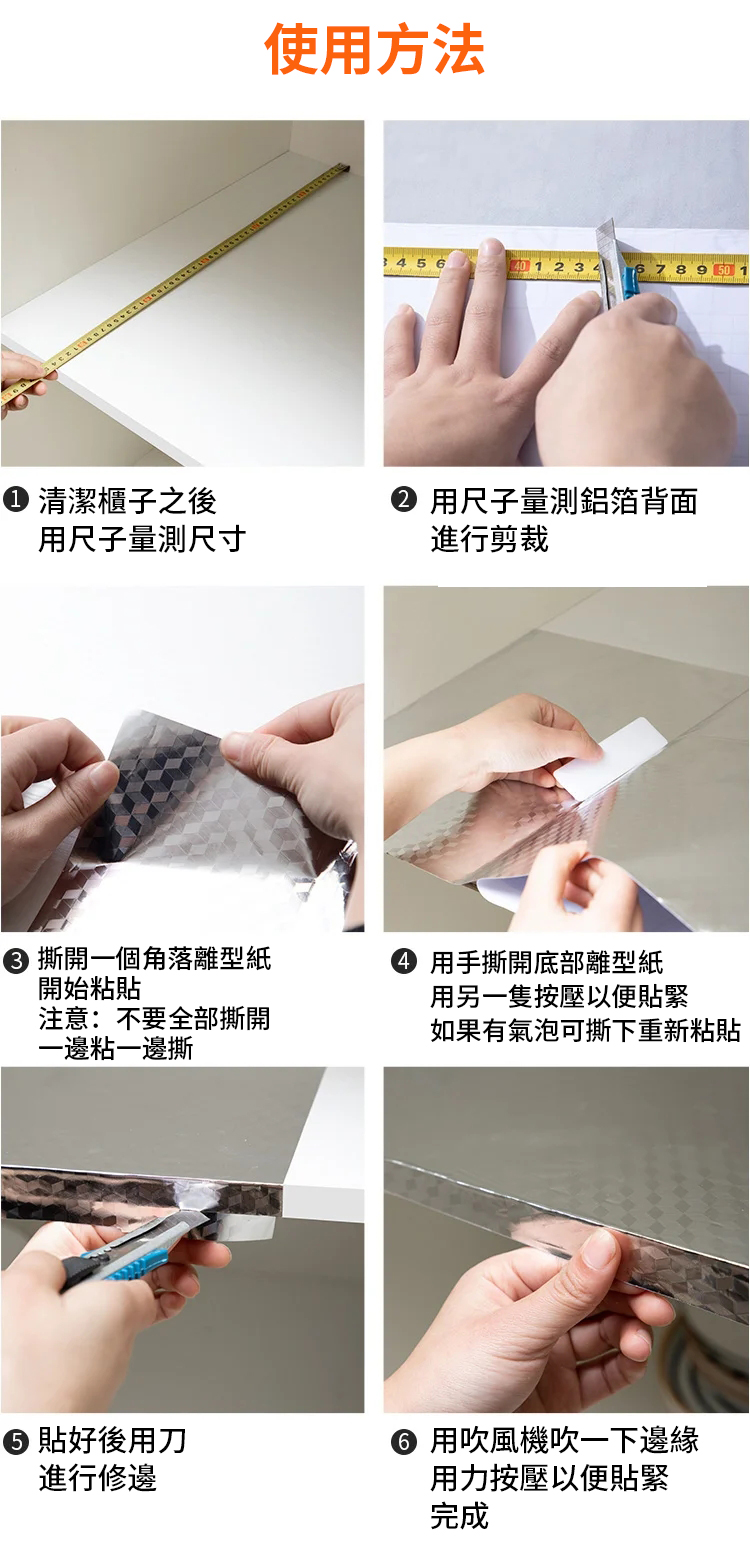 使用方法

3 4 5 6 40 1 2 3 4 6 7 8 9 50 1

❶ 清潔櫃子之後
用尺子量測尺寸

❷ 用尺子量測鋁箔背面
進行剪裁

❸ 撕開一個角落離型紙
開始粘貼
注意：不要全部撕開
一邊粘一邊撕

❹ 用手撕開底部離型紙
用另一隻按壓以便貼緊
如果有氣泡可撕下重新粘貼

❺ 貼好後用刀
進行修邊

❻ 用吹風機吹一下邊緣
用力按壓以便貼緊
完成