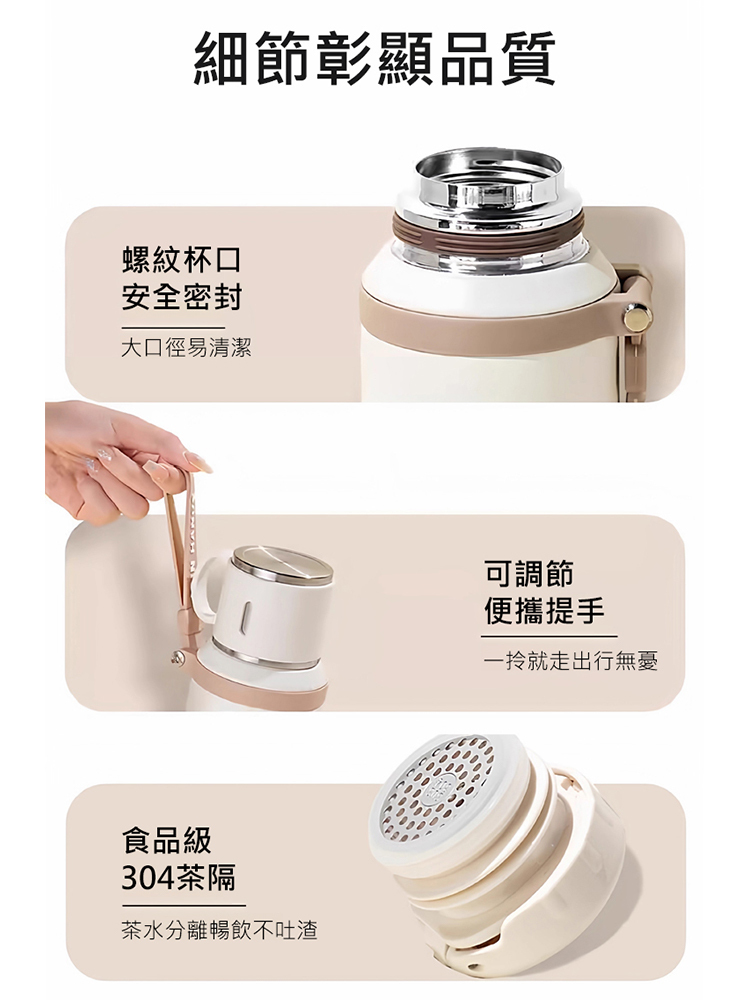 細節彰顯品質

螺紋杯口
安全密封

大口徑易清潔

可調節
便攜提手

一拎就走出行無憂

食品級
304茶隔

茶水分離暢飲不吐渣